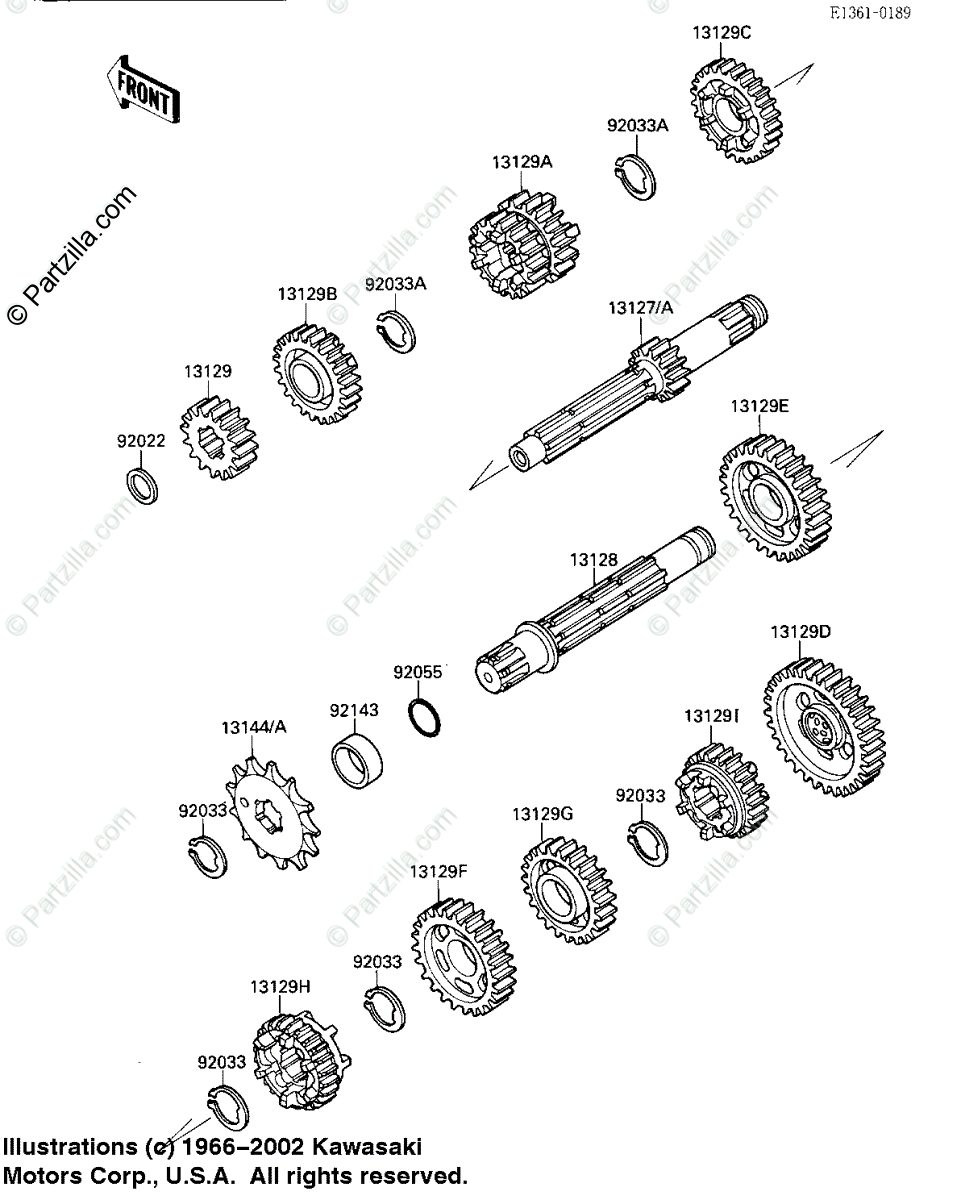 E1361-0189

FRONT

© Partzilla.com

13129C

92033A

13129A

13129B

92033A

13127/A

13129

92022

13129E

13128

13129D

92055

92143

13144/A

13129I

92033

92033

13129G

13129F

92033

13129H

92033

Illustrations (c) 1966–2002 Kawasaki Motors Corp., U.S.A. All rights reserved.