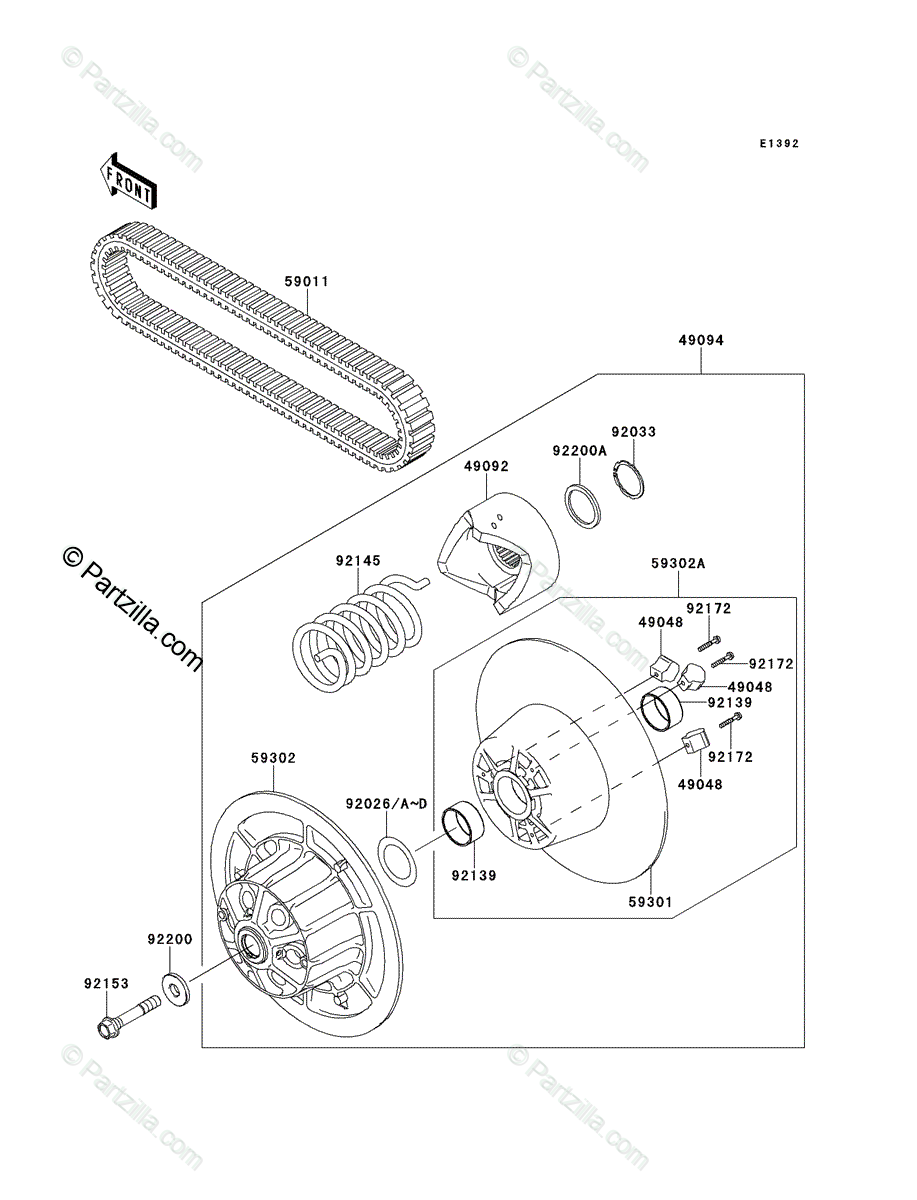 © Partzilla.com
© Partzilla.com
E1392
FRONT
59011
49094
92033
92200A
49092
© Partzilla.com
92145
59302A
92172
49048
92172
49048
92139
92172
49048
59302
92026/A~D
92139
59301
92200
92153
© Partzilla.com
© Partzilla.com