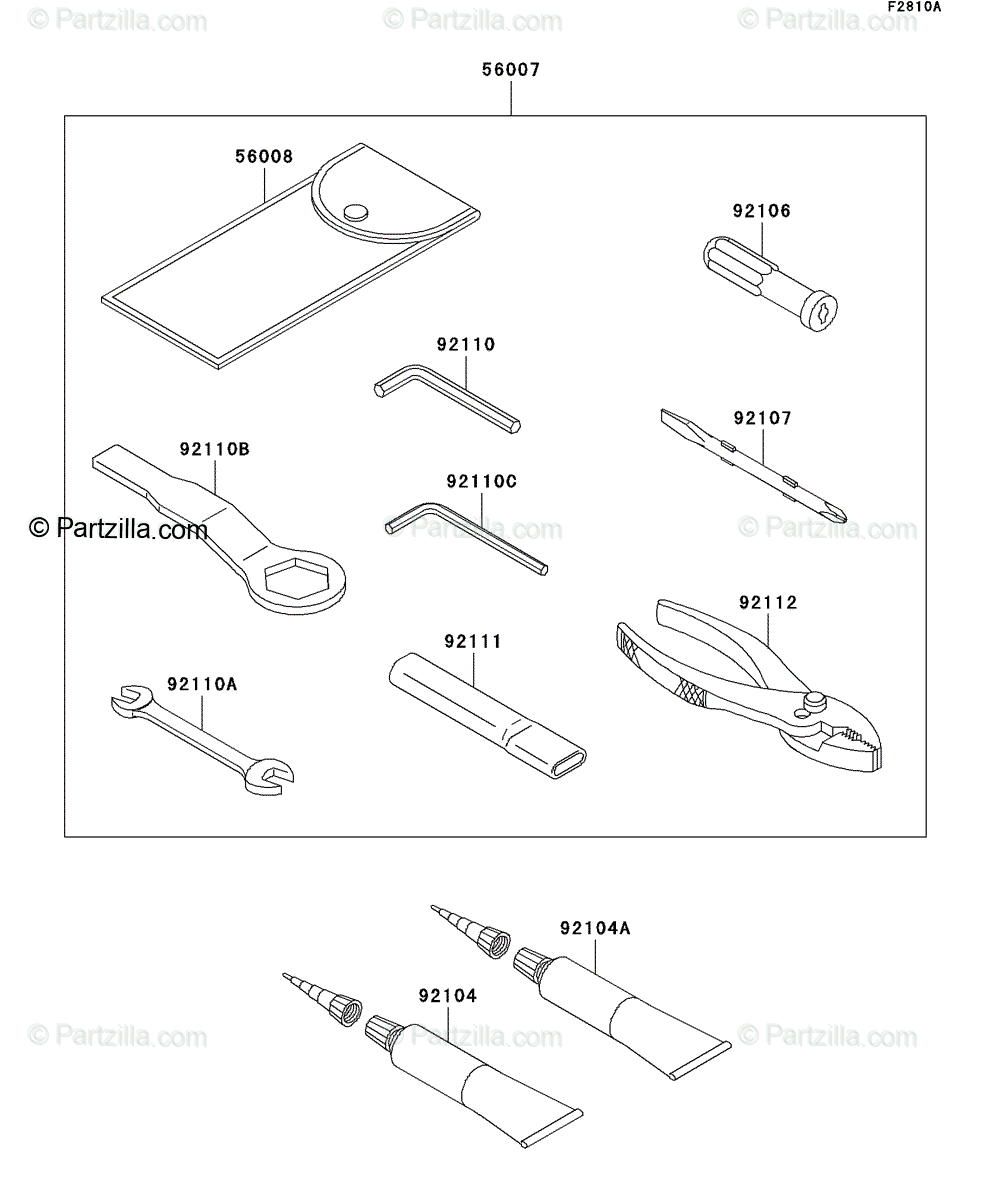 © Partzilla.com © Partzilla.com © Partzilla.com F2810A

56007

56008

92106

92110

92107

92110B

92110C

© Partzilla.com © Partzilla.com © Partzilla.com

92112

92111

92110A

92104A

92104

© Partzilla.com © Partzilla.com © Partzilla.com