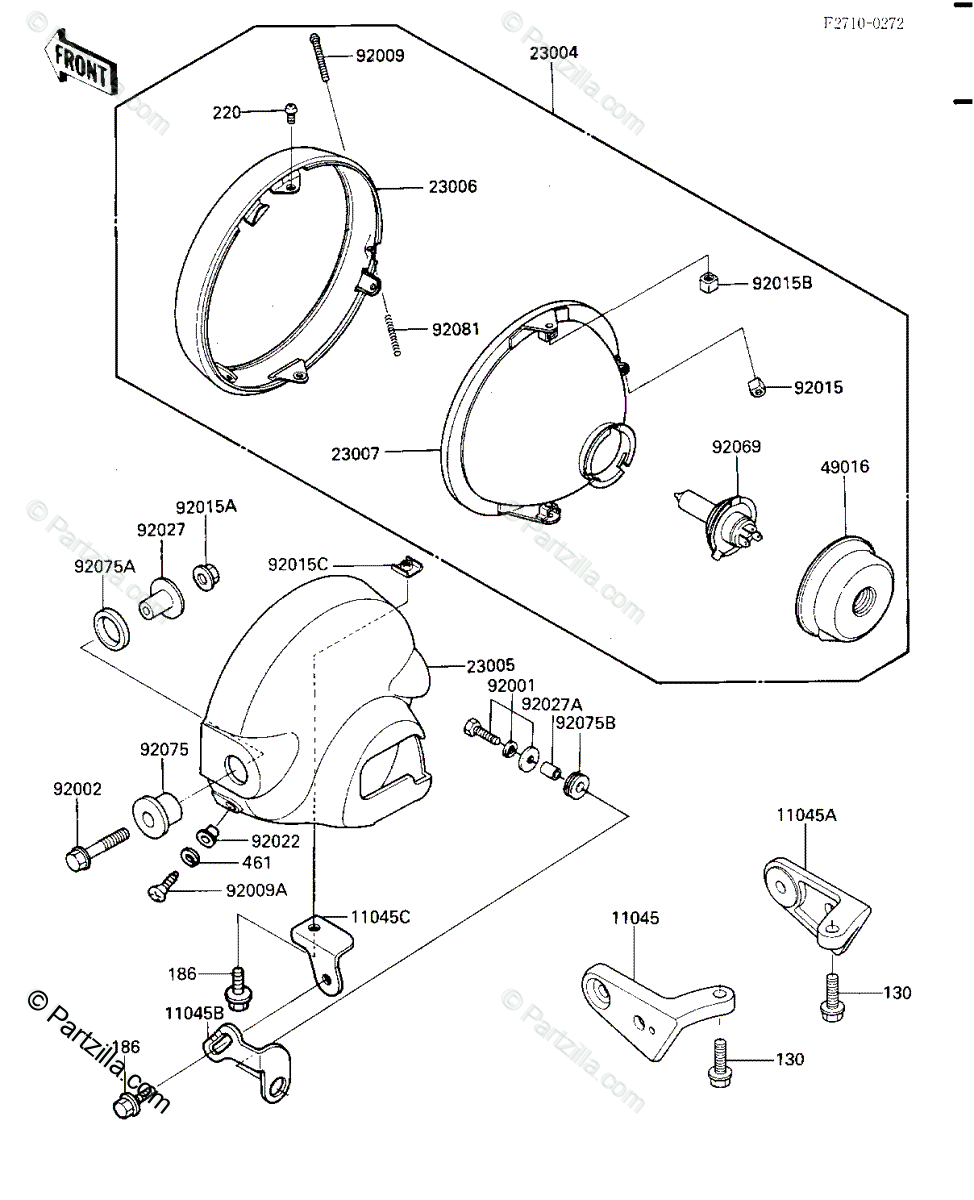 F2710-0272

FRONT

92009
23004
220
23006
92015B
92081
92015
23007
92069
49016
92015A
92027
92075A
92015C
23005
92001
92027A
92075B
92075
92002
92022
461
92009A
11045A
11045C
11045
186
130
11045B
186
130

© Partzilla.com
© Partzilla.com
© Partzilla.com
© Partzilla.com
© Partzilla.com
© Partzilla.com
© Partzilla.com