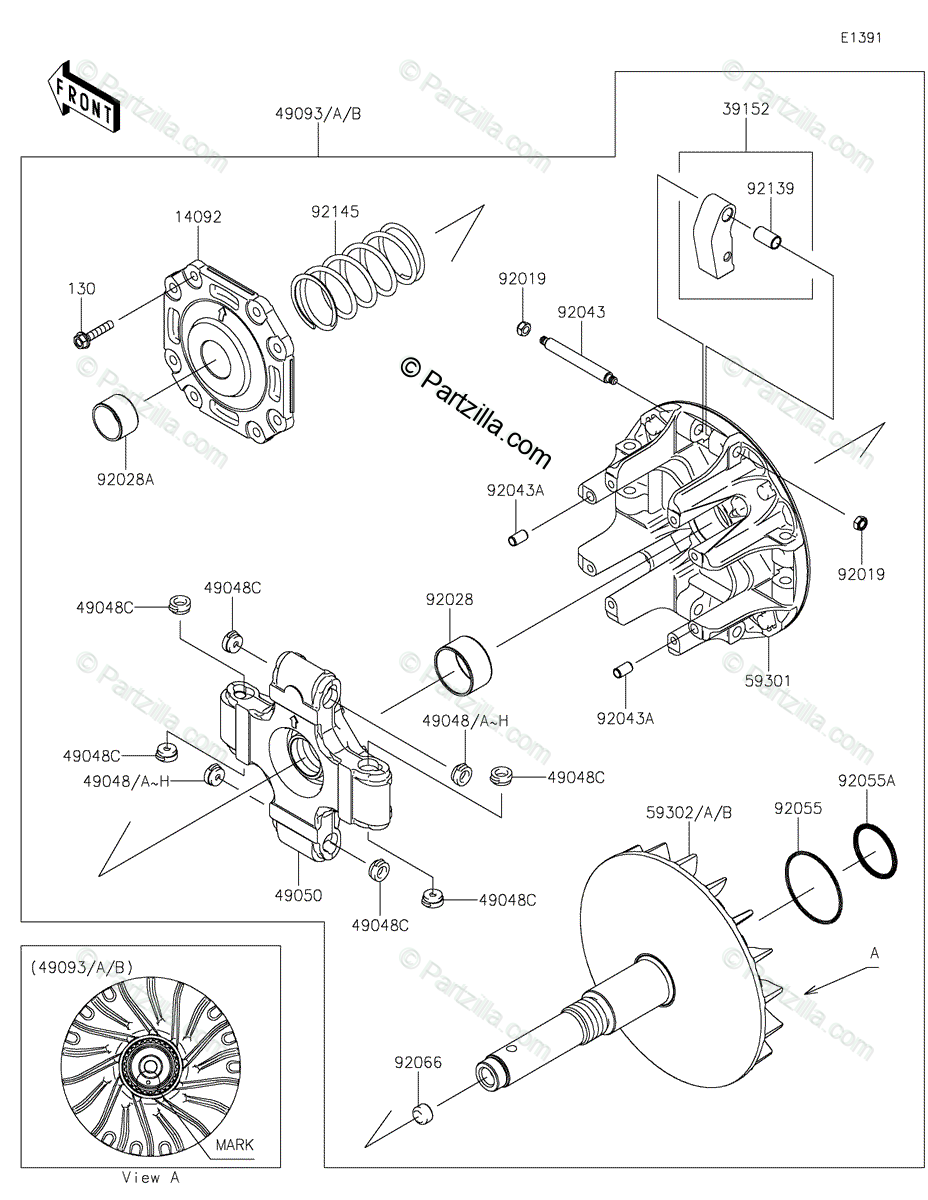 E1391

FRONT

49093/A/B

39152

92139

14092

92145

130

92019

92043

© Partzilla.com

92028A

92043A

92019

49048C

49048C

92028

59301

92043A

49048/A~H

49048C

49048C

49048/A~H

59302/A/B

92055

92055A

49050

49048C

49048C

(49093/A/B)

A

92066

MARK

View A