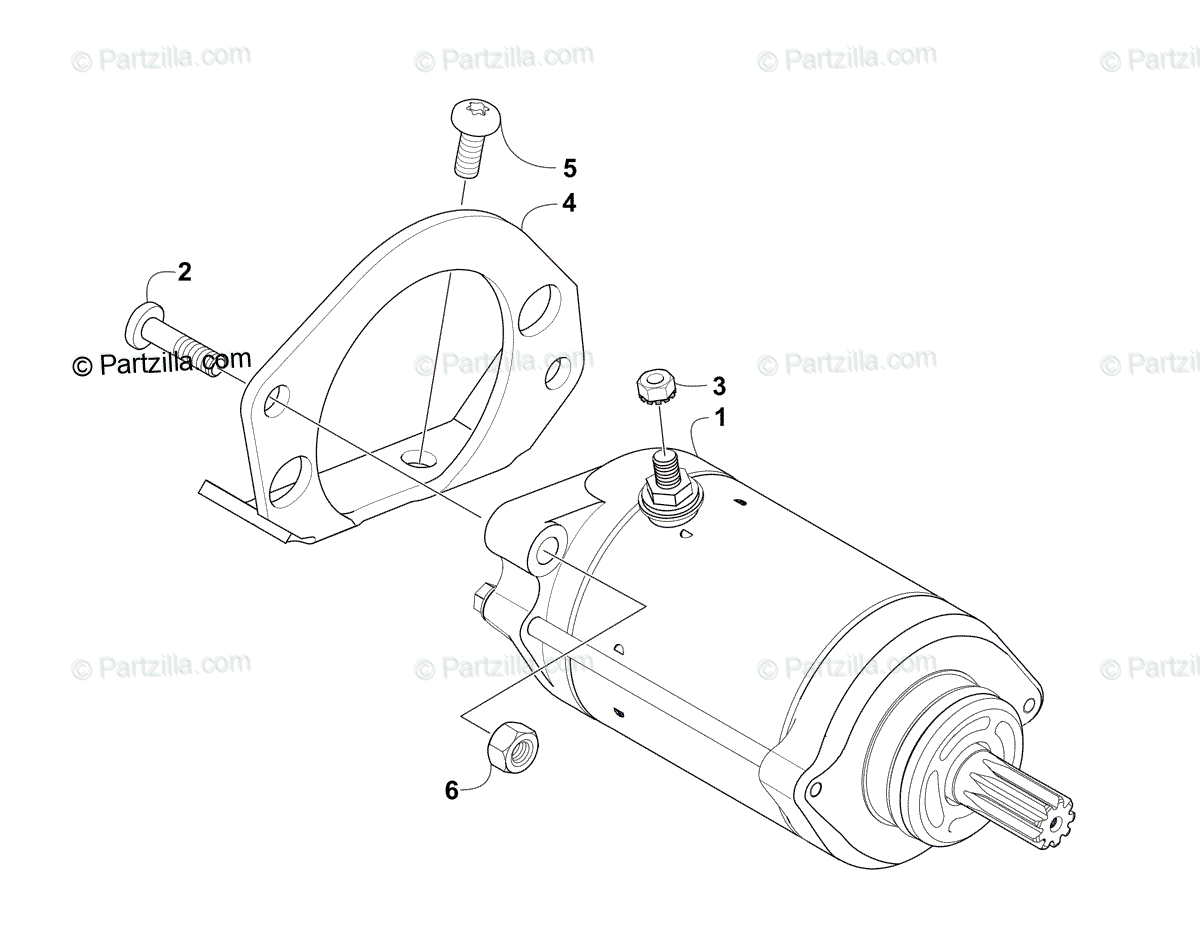 © Partzilla.com © Partzilla.com © Partzilla.com © Partzilla.com

5

4

2

© Partzilla.com © Partzilla.com © Partzilla.com © Partzilla.com

3

1

© Partzilla.com © Partzilla.com © Partzilla.com © Partzilla.com

6