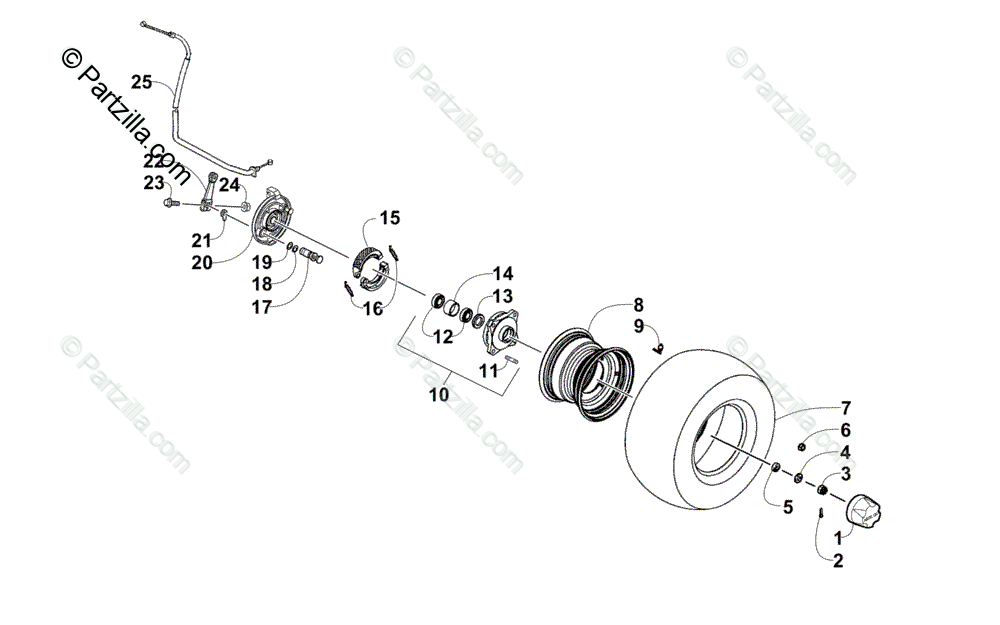 © Partzilla.com
© Partzilla.com
© Partzilla.com
© Partzilla.com
© Partzilla.com
© Partzilla.com
25
22
23
24
21
20
19
18
17
15
16
14
13
12
11
10
8
9
7
6
4
3
5
1
2