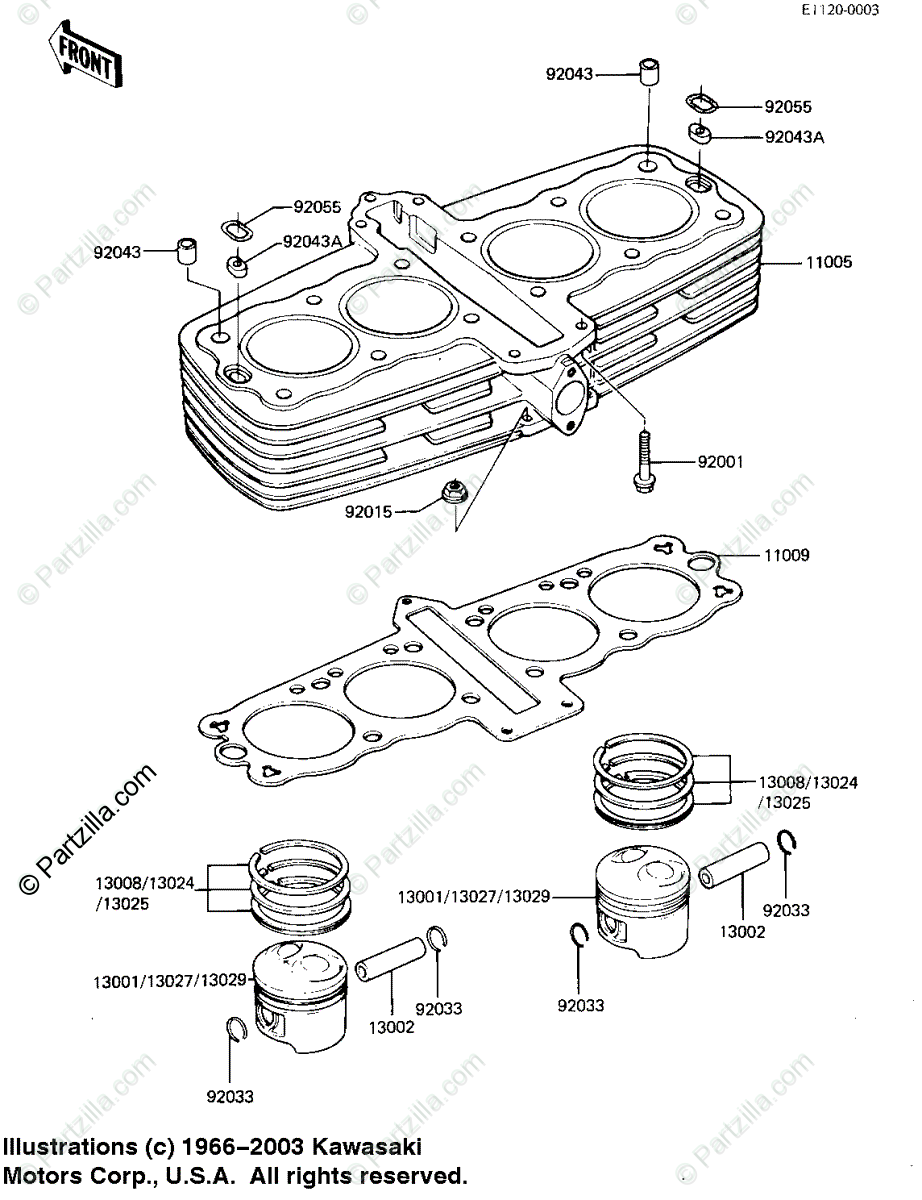 E1120-0003

FRONT

92043
92055
92043A
92055
92043A
92043
11005
92001
92015
11009
13008/13024
/13025
13008/13024
/13025
13001/13027/13029
13002
92033
92033
13001/13027/13029
13002
92033
92033

© Partzilla.com

Illustrations (c) 1966–2003 Kawasaki Motors Corp., U.S.A. All rights reserved.