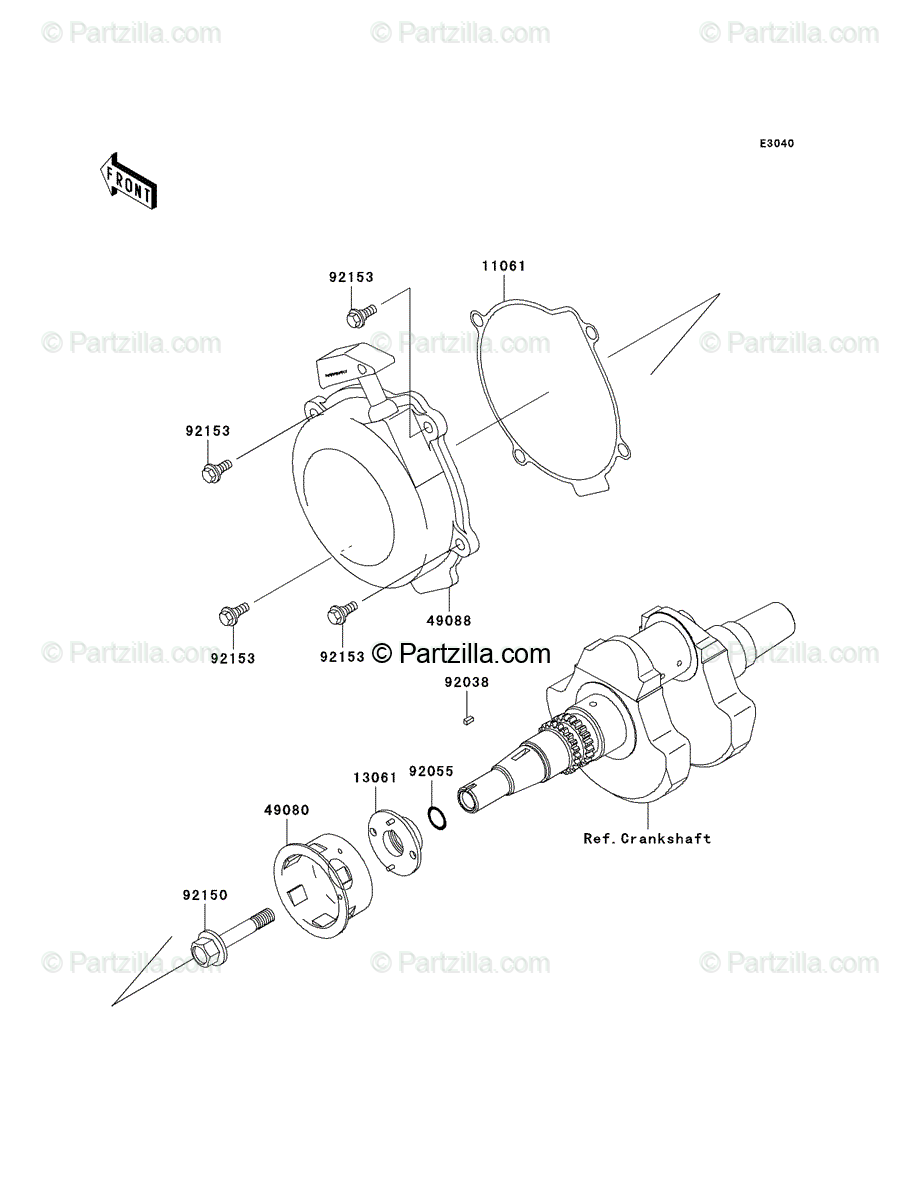 © Partzilla.com © Partzilla.com © Partzilla.com

E3040

FRONT

92153

11061

© Partzilla.com © Partzilla.com © Partzilla.com

92153

49088

92153

92153

© Partzilla.com © Partzilla.com © Partzilla.com

92038

13061

92055

49080

Ref.Crankshaft

92150

© Partzilla.com © Partzilla.com © Partzilla.com