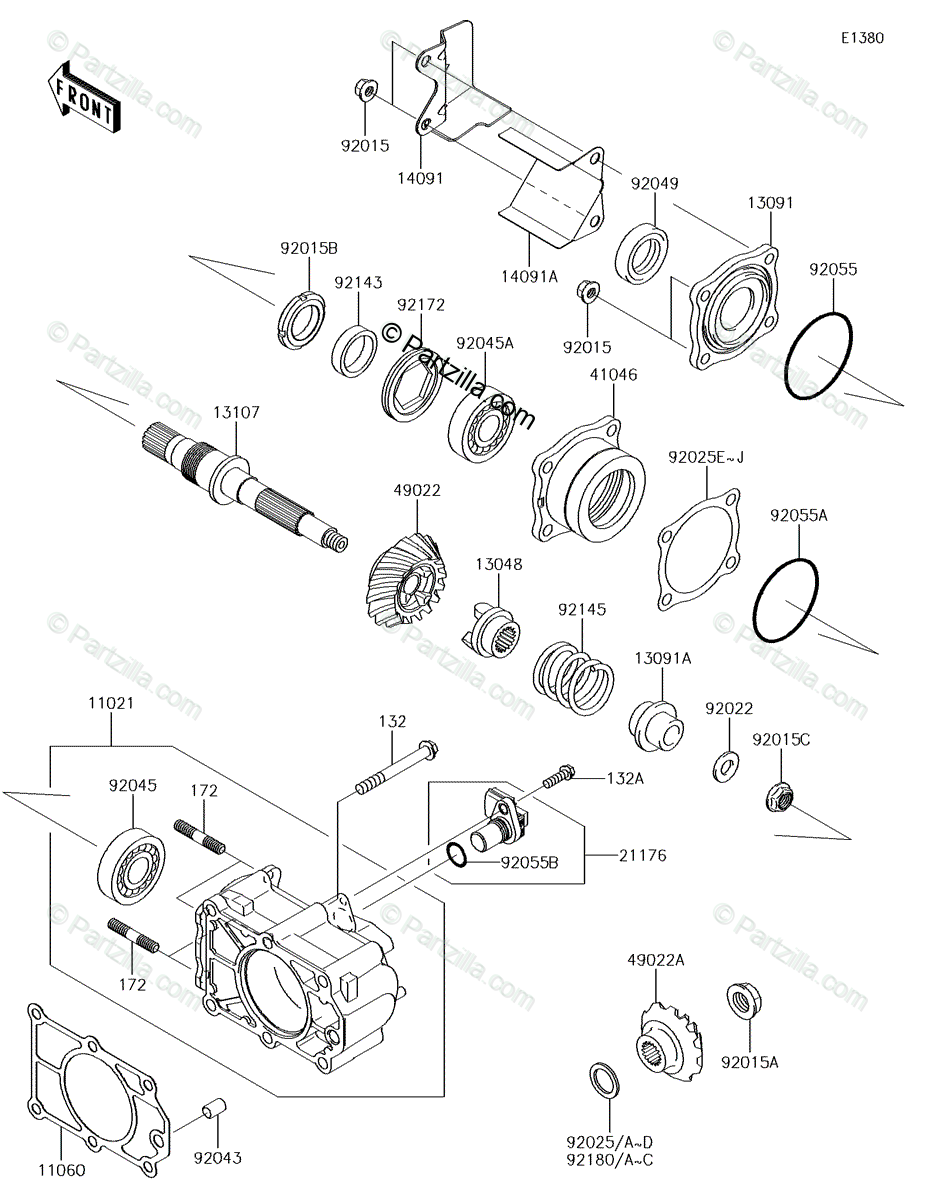 E1380

FRONT

© Partzilla.com

92015
14091
14091A
92049
13091
92055
92015B
92143
92172
92045A
92015
41046
13107
49022
92025E~J
92055A
13048
92145
13091A
92022
92015C
11021
132
132A
92045
172
92055B
21176
172
49022A
92015A
11060
92043
92025/A~D
92180/A~C