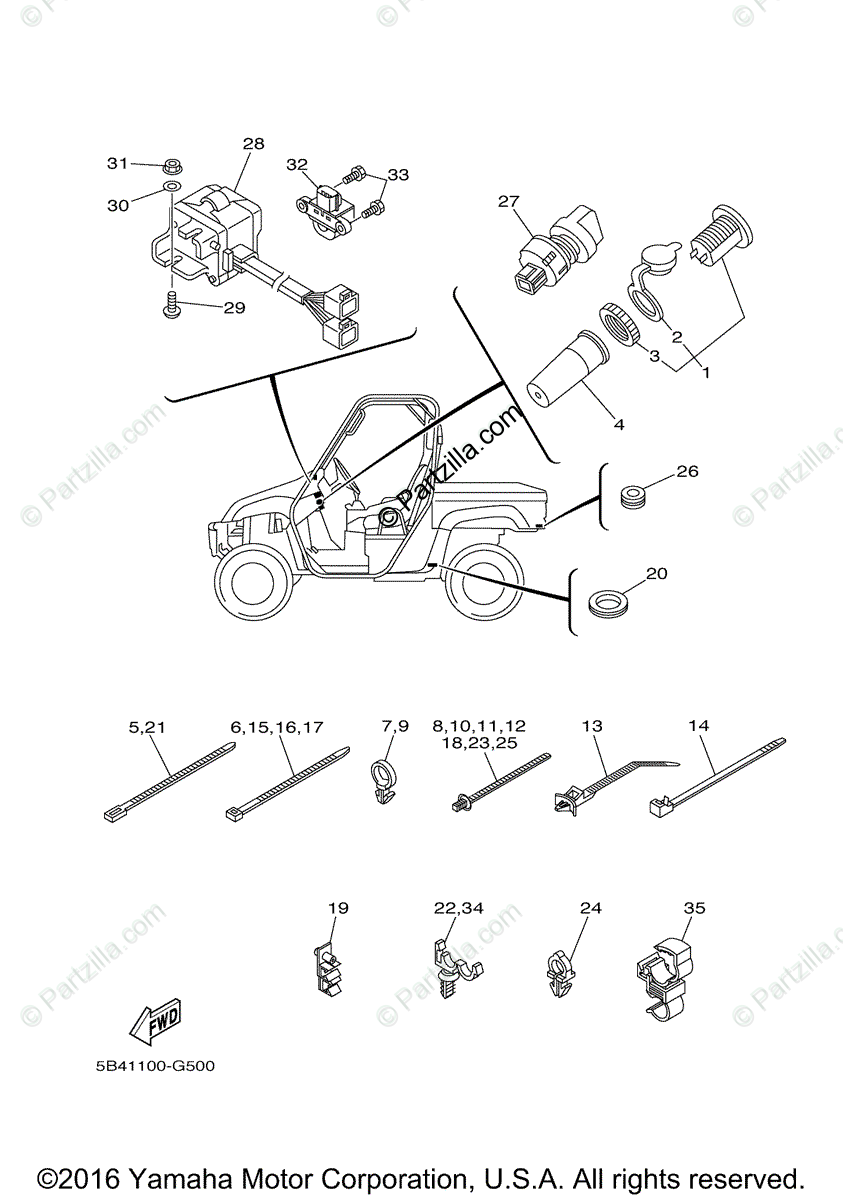 31
28
32
33
30
29
27
2
3
1
4
© Partzilla.com
26
20
5,21
6,15,16,17
7,9
8,10,11,12
18,23,25
13
14
19
22,34
24
35
FWD
5B41100-G500
©2016 Yamaha Motor Corporation, U.S.A. All rights reserved.