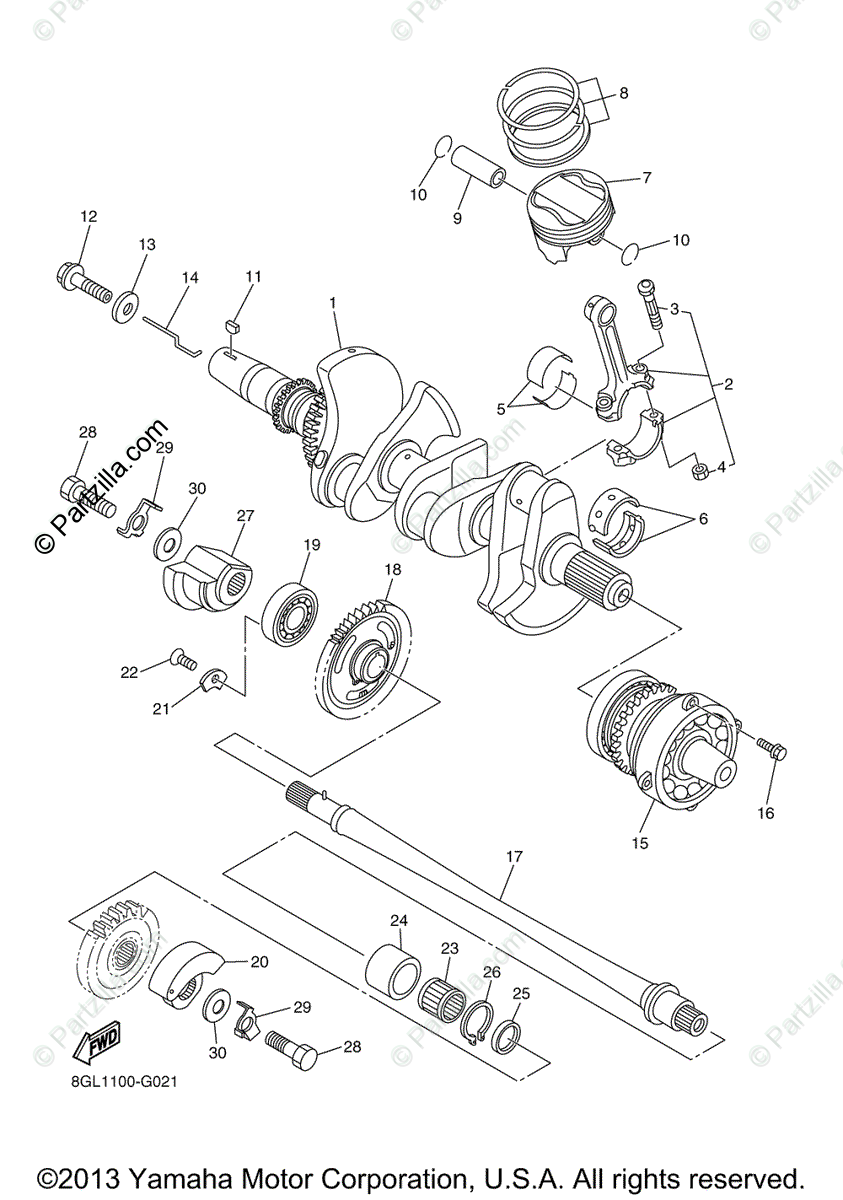 © Partzilla.com

8

7

10

9

10

12

13

14

11

1

3

2

5

4

28

29

30

27

19

18

6

22

21

16

15

17

24

23

26

25

20

29

30

28

FWD

8GL1100-G021

©2013 Yamaha Motor Corporation, U.S.A. All rights reserved.