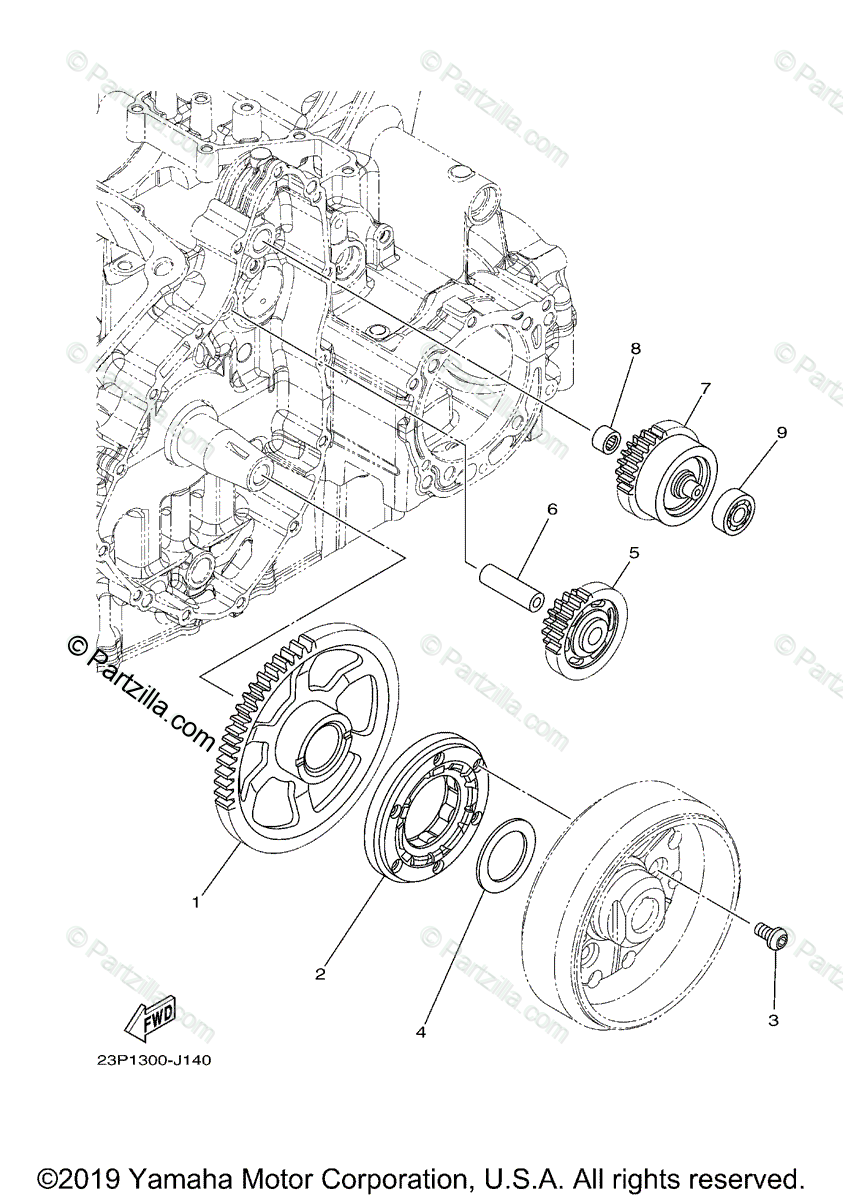 © Partzilla.com

8
7
9
6
5
1
2
4
3

FWD

23P1300-J140

©2019 Yamaha Motor Corporation, U.S.A. All rights reserved.