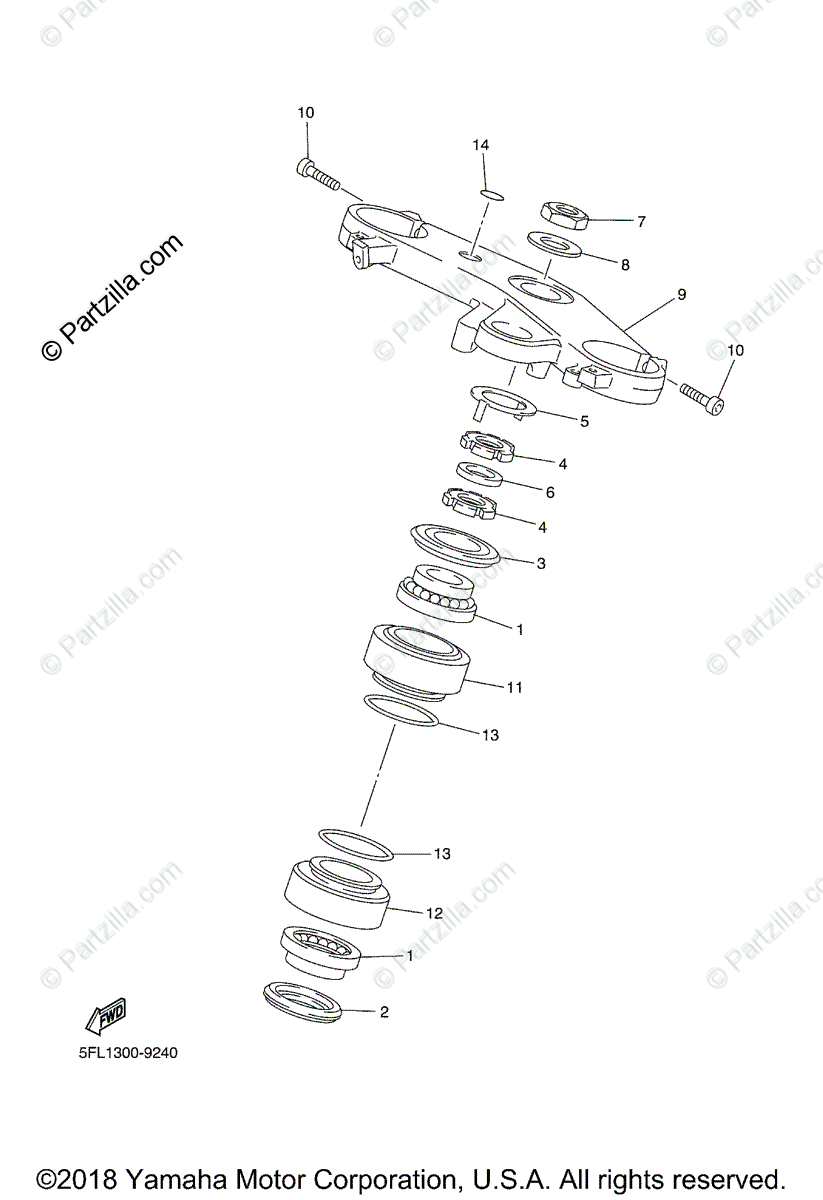 © Partzilla.com

10

14

7

8

9

10

5

4

6

4

3

1

11

13

13

12

1

2

FWD

5FL1300-9240

©2018 Yamaha Motor Corporation, U.S.A. All rights reserved.