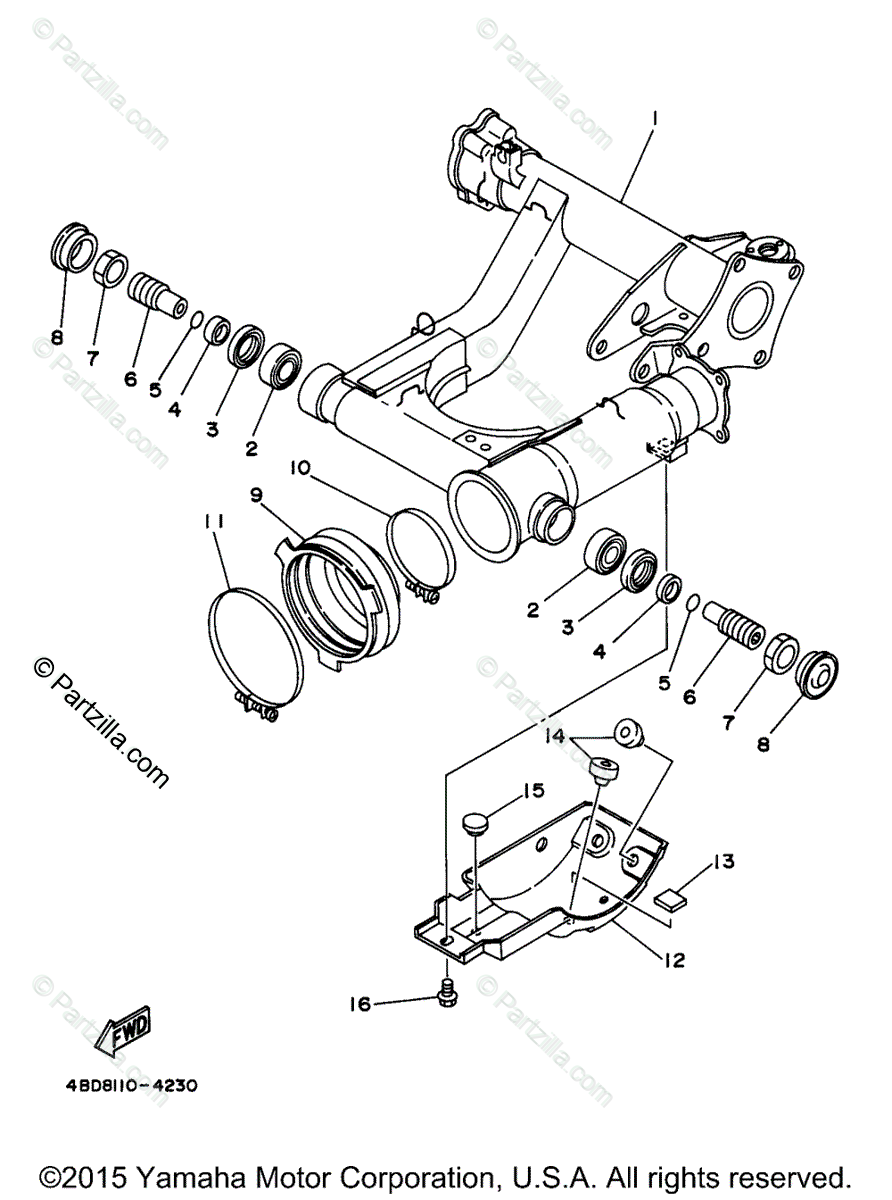 © Partzilla.com

1

8
7
6
5
4
3
2

10
9
11

2
3
4
5
6
7
8

14
15
13
12
16

FWD

4BD8110-4230

©2015 Yamaha Motor Corporation, U.S.A. All rights reserved.