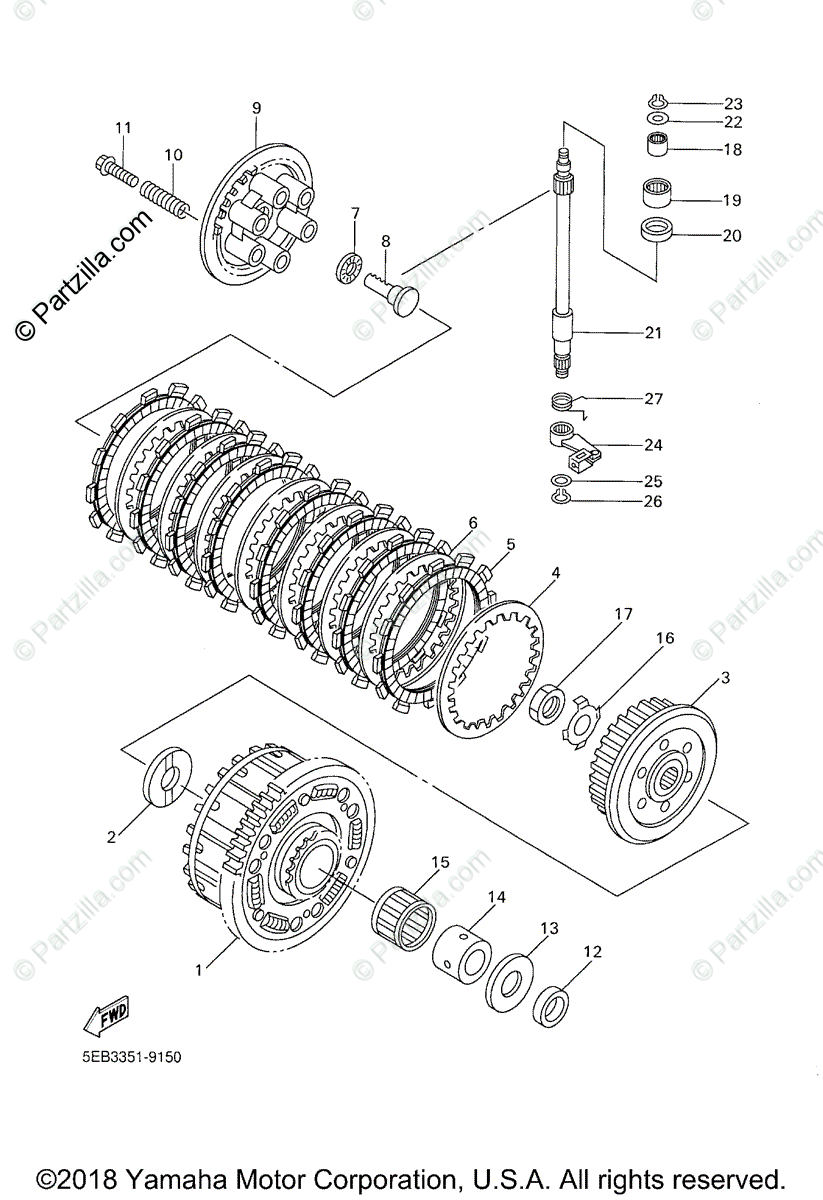 © Partzilla.com

11
10
9
7
8
23
22
18
19
20
21
27
24
25
26
6
5
4
17
16
3
2
15
14
13
12
1

FWD

5EB3351-9150

©2018 Yamaha Motor Corporation, U.S.A. All rights reserved.