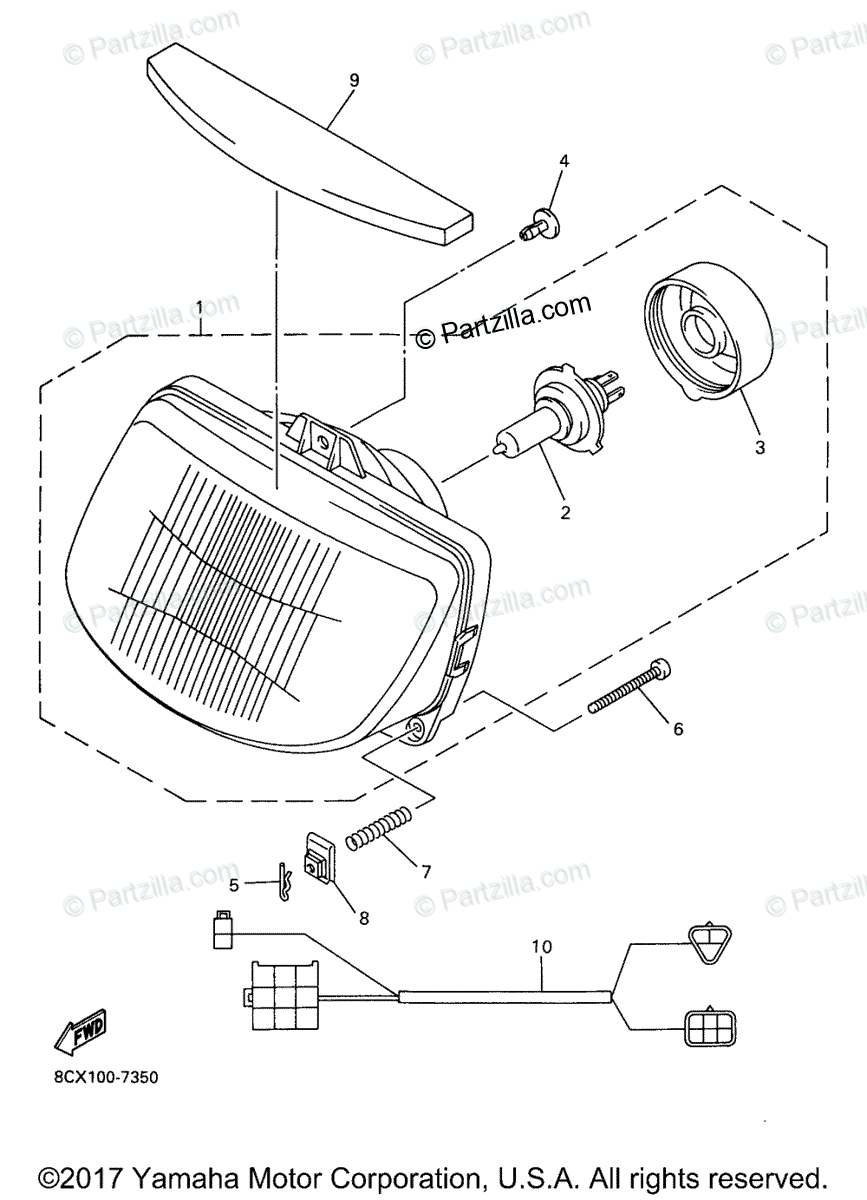 © Partzilla.com © Partzilla.com © Partzilla.com

9

4

1

© Partzilla.com

© Partzilla.com © Partzilla.com

3

2

© Partzilla.com © Partzilla.com © Partzilla.com

6

7

5

8

© Partzilla.com © Partzilla.com © Partzilla.com

10

FWD

8CX100-7350

©2017 Yamaha Motor Corporation, U.S.A. All rights reserved.