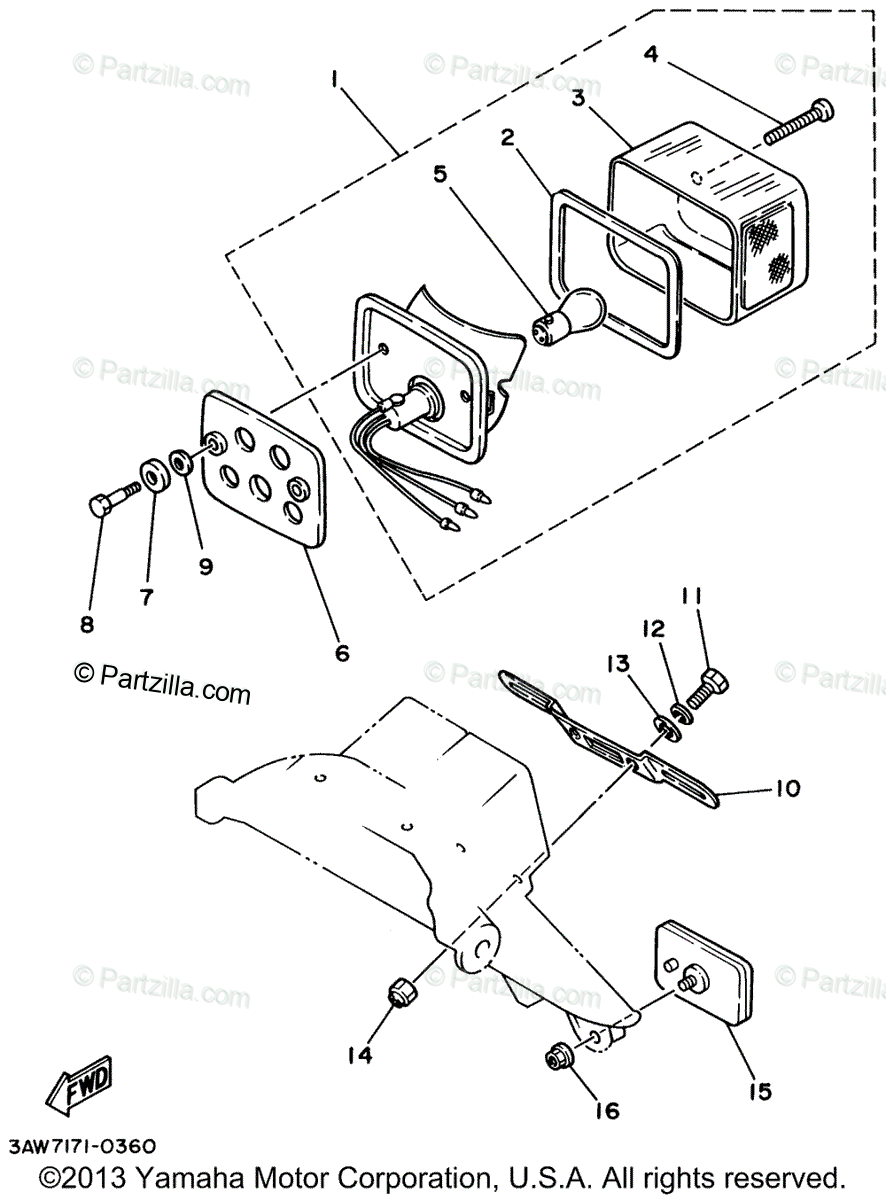 © Partzilla.com
© Partzilla.com
© Partzilla.com
1
2
3
4
5
© Partzilla.com
© Partzilla.com
© Partzilla.com
6
7
8
9
© Partzilla.com
© Partzilla.com
© Partzilla.com
10
11
12
13
© Partzilla.com
© Partzilla.com
© Partzilla.com
14
15
16
FWD
3AW7171-0360
©2013 Yamaha Motor Corporation, U.S.A. All rights reserved.