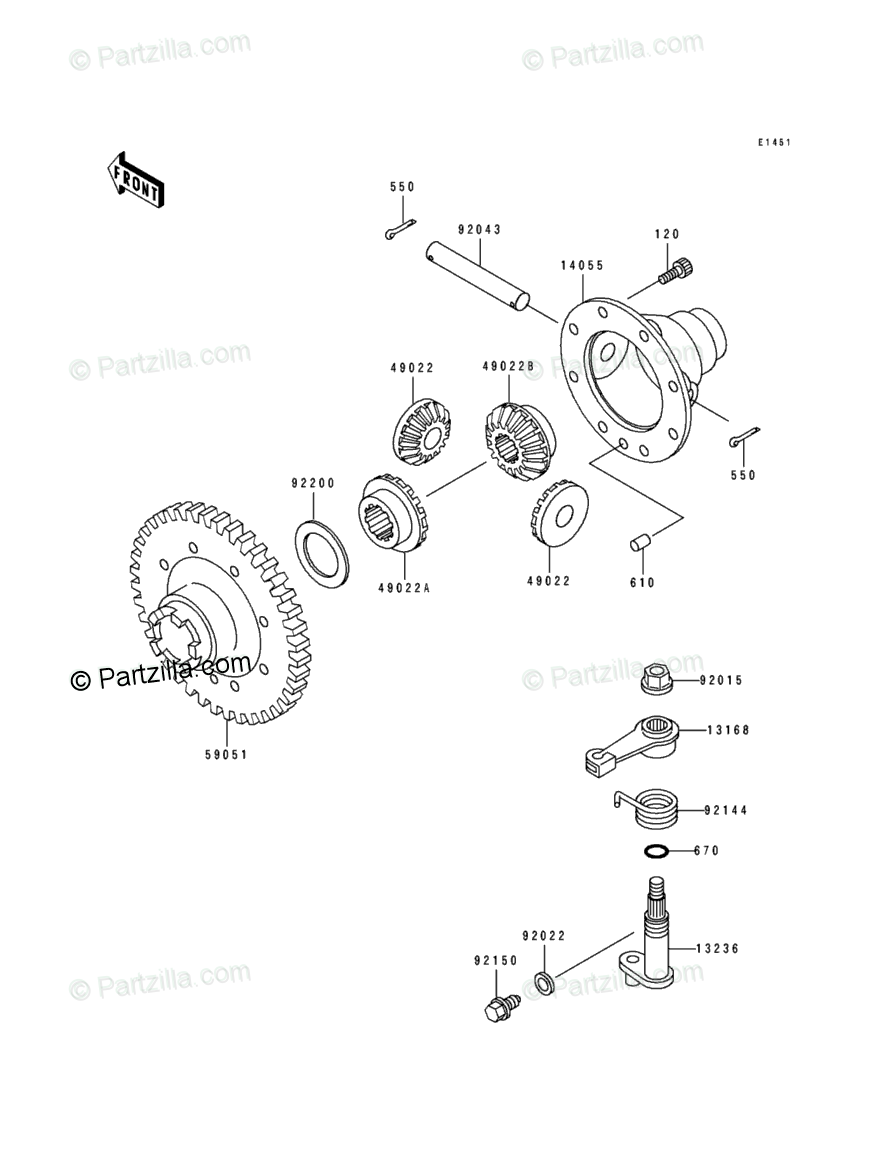 © Partzilla.com
© Partzilla.com

E1451

FRONT

550
92043
120
14055

© Partzilla.com
© Partzilla.com

49022
49022B
550
92200
49022A
49022
610

© Partzilla.com
© Partzilla.com

92015
13168
59051
92144
670
92022
13236
92150

© Partzilla.com
© Partzilla.com