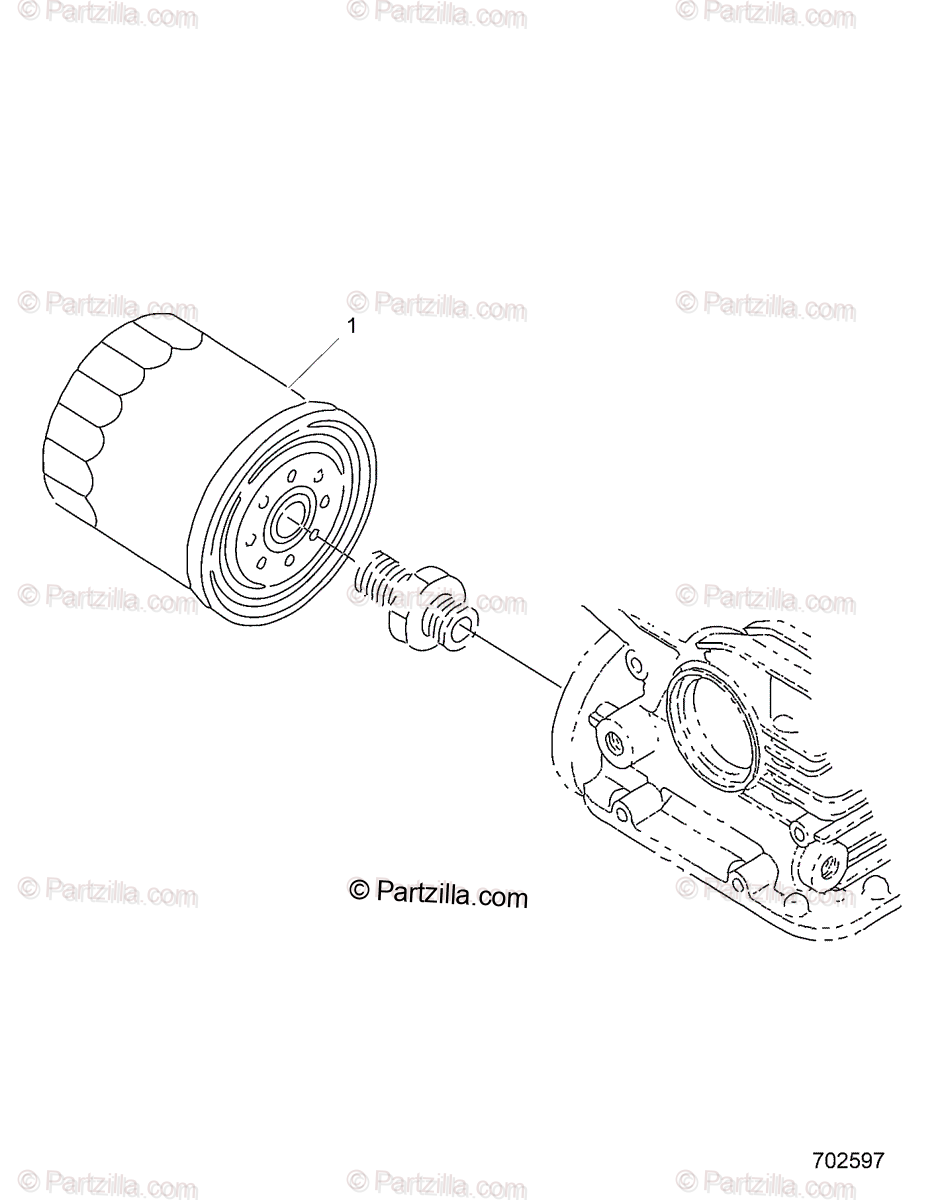 © Partzilla.com © Partzilla.com © Partzilla.com

© Partzilla.com © Partzilla.com © Partzilla.com

1

© Partzilla.com © Partzilla.com © Partzilla.com

© Partzilla.com © Partzilla.com

© Partzilla.com

702597

© Partzilla.com © Partzilla.com © Partzilla.com