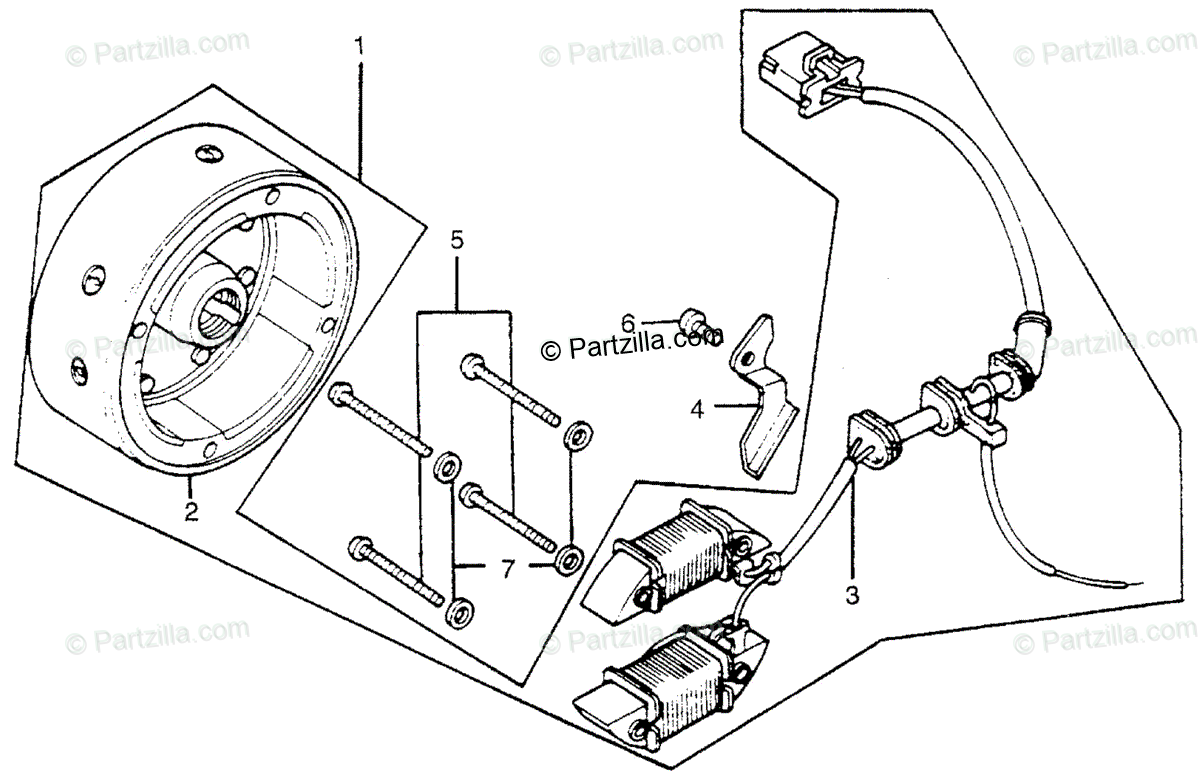 © Partzilla.com
© Partzilla.com
© Partzilla.com
1
5
6
© Partzilla.com
© Partzilla.com
© Partzilla.com
4
2
7
3
© Partzilla.com
© Partzilla.com
© Partzilla.com