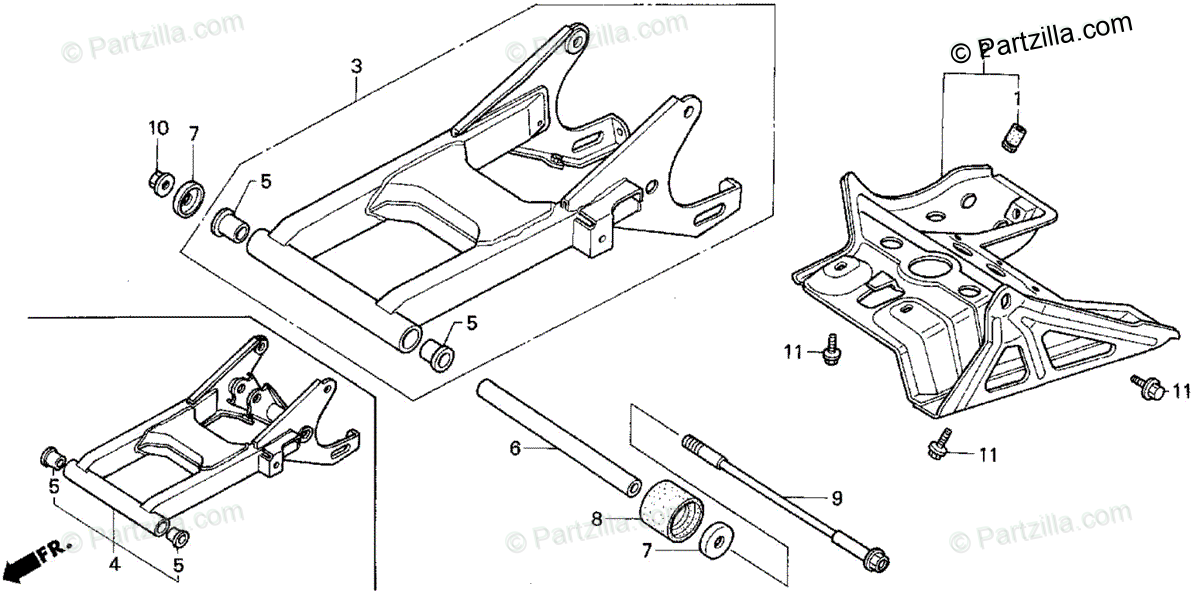 © Partzilla.com
© Partzilla.com
© Partzilla.com
3
2
1
10
7
5
5
11
11
11
6
9
8
7
5
4
5
FR.
© Partzilla.com
© Partzilla.com
© Partzilla.com