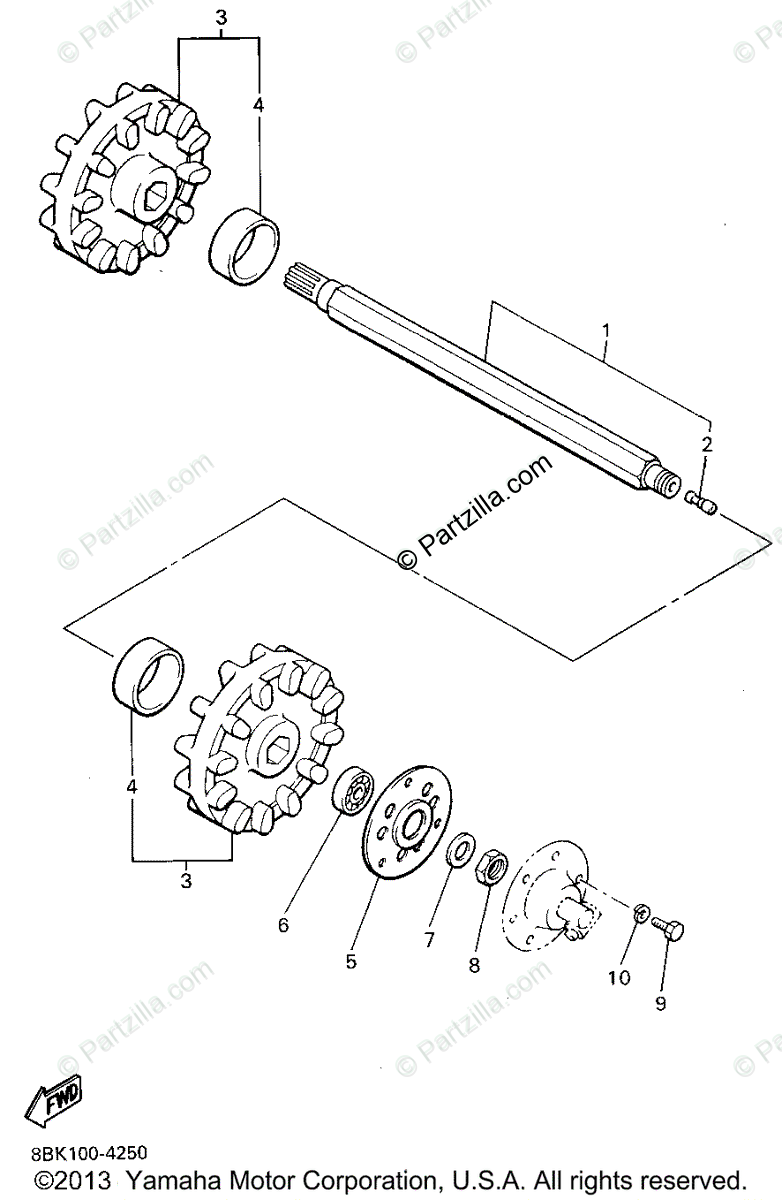 3
4
1
2
© Partzilla.com
4
3
6
5
7
8
10
9
FWD
8BK100-4250
©2013 Yamaha Motor Corporation, U.S.A. All rights reserved.