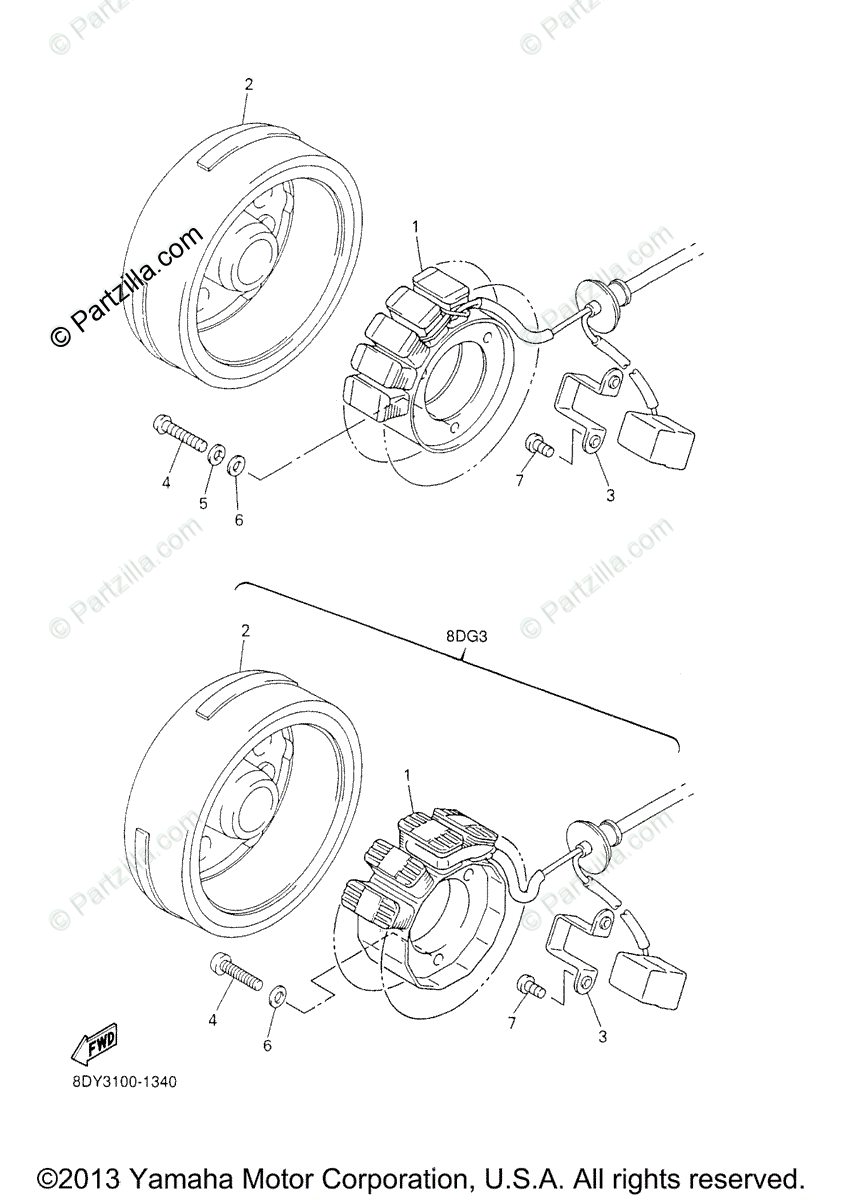 © Partzilla.com

2

1

4

5

6

7

3

8DG3

2

1

4

6

7

3

FWD

8DY3100-1340

©2013 Yamaha Motor Corporation, U.S.A. All rights reserved.