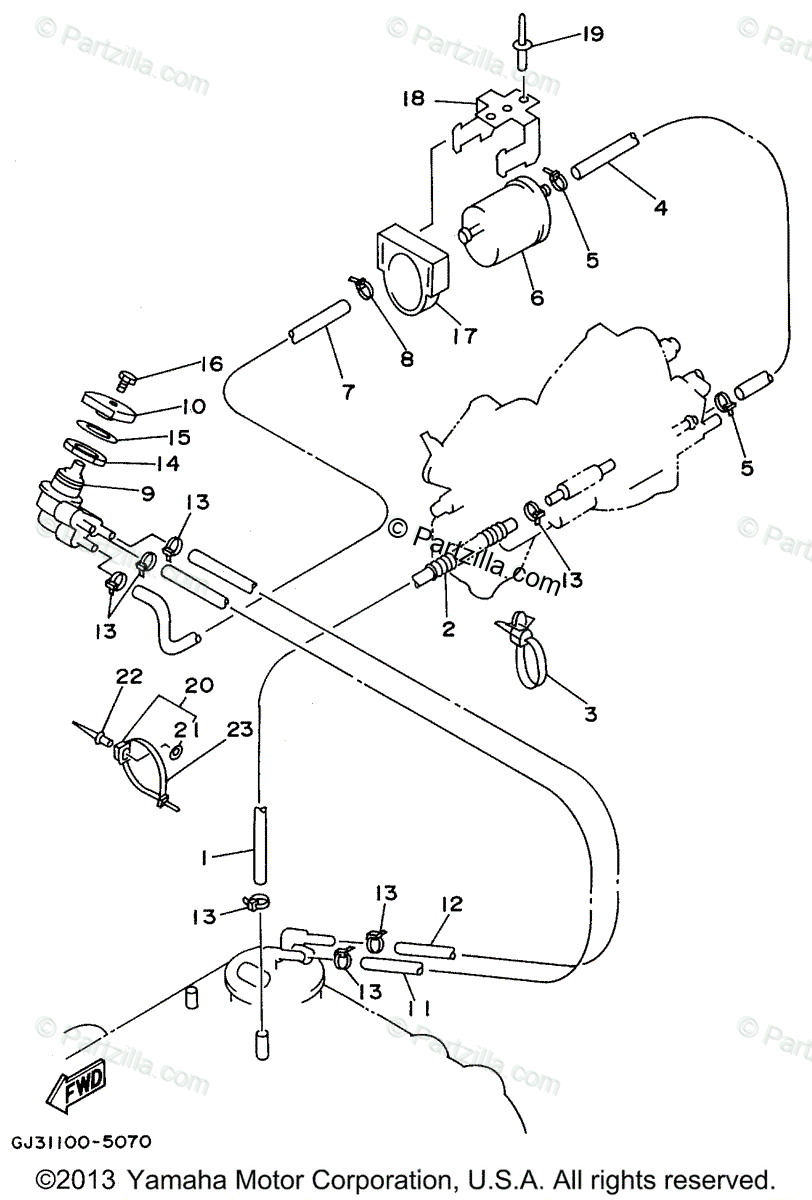 © Partzilla.com

19
18
4
5
6
17
8
7
16
10
15
14
9
13
5
© Partzilla.com
13
13
2
3
22
20
21
23
1
13
13
12
13
11
FWD
GJ31100-5070
©2013 Yamaha Motor Corporation, U.S.A. All rights reserved.