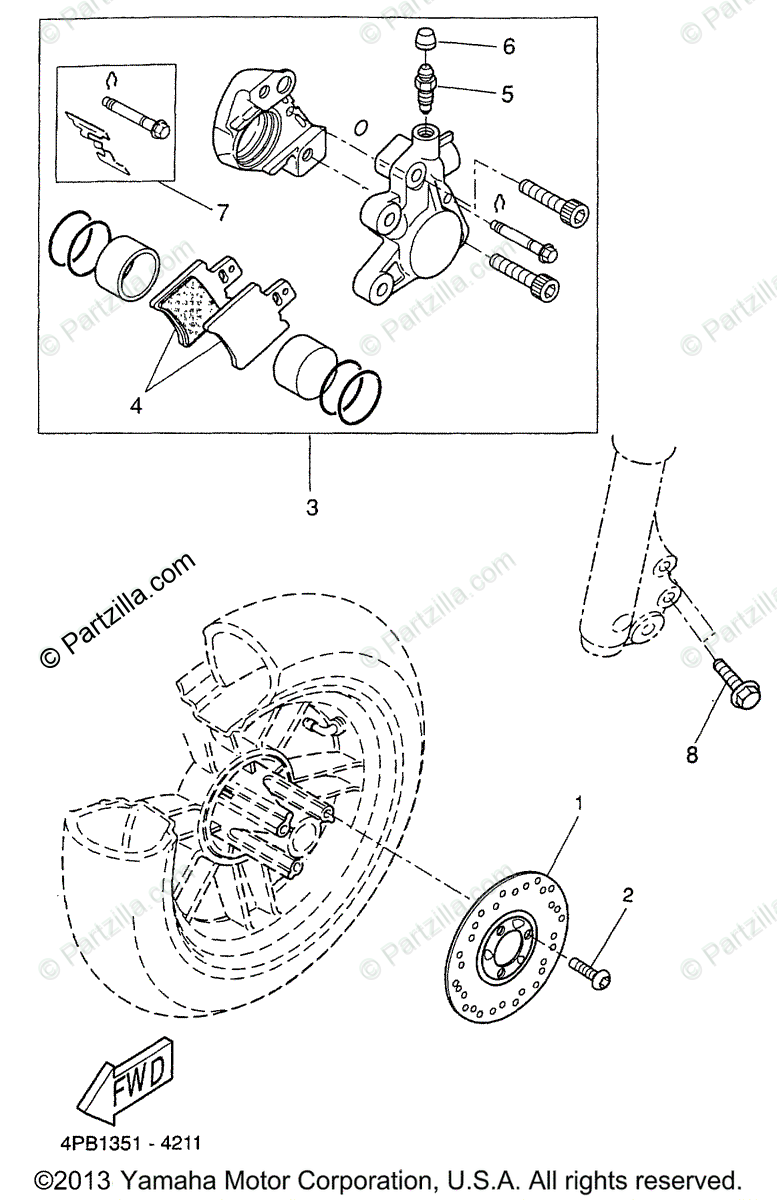 6
5
7
4
3
© Partzilla.com
8
1
2
FWD
4PB1351 - 4211
©2013 Yamaha Motor Corporation, U.S.A. All rights reserved.