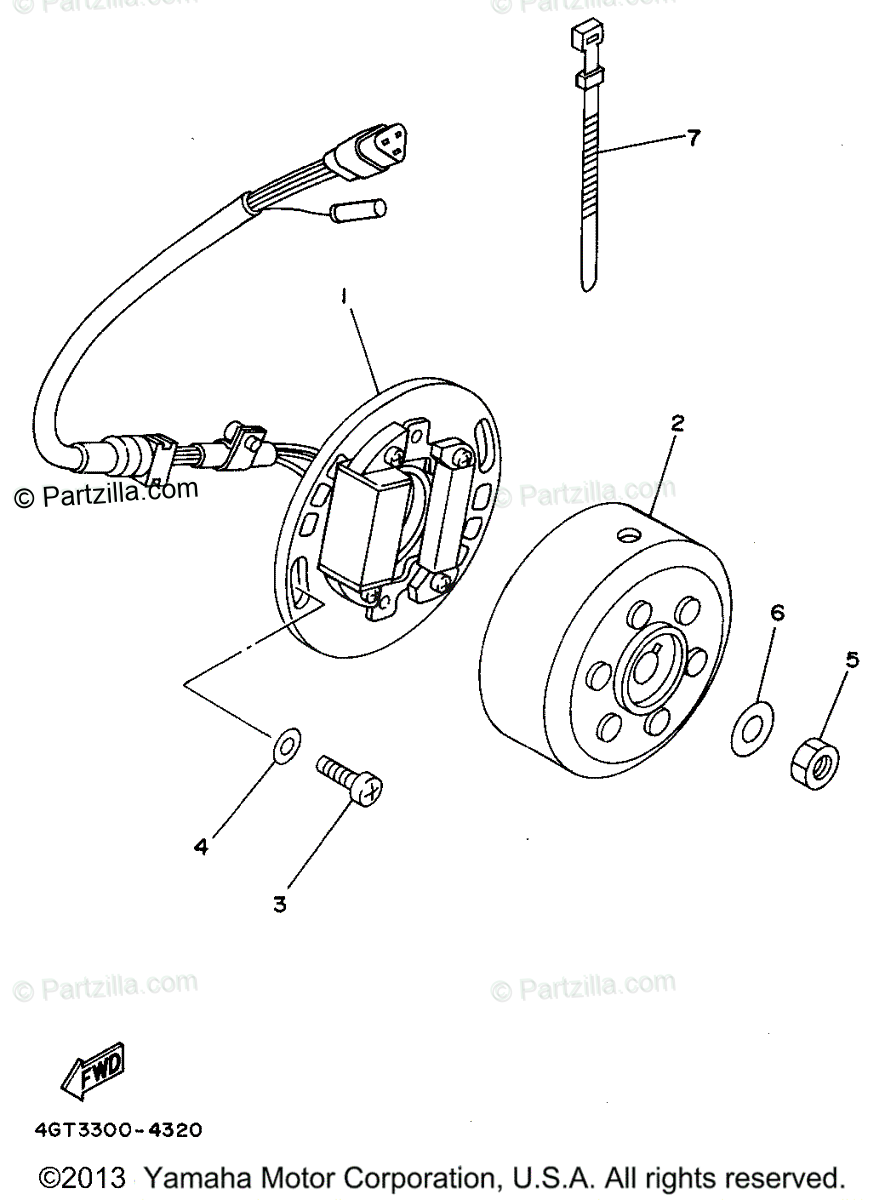 © Partzilla.com
© Partzilla.com

7

1

2

© Partzilla.com
© Partzilla.com

6

5

4

3

© Partzilla.com
© Partzilla.com

FWD

4GT3300-4320

©2013 Yamaha Motor Corporation, U.S.A. All rights reserved.