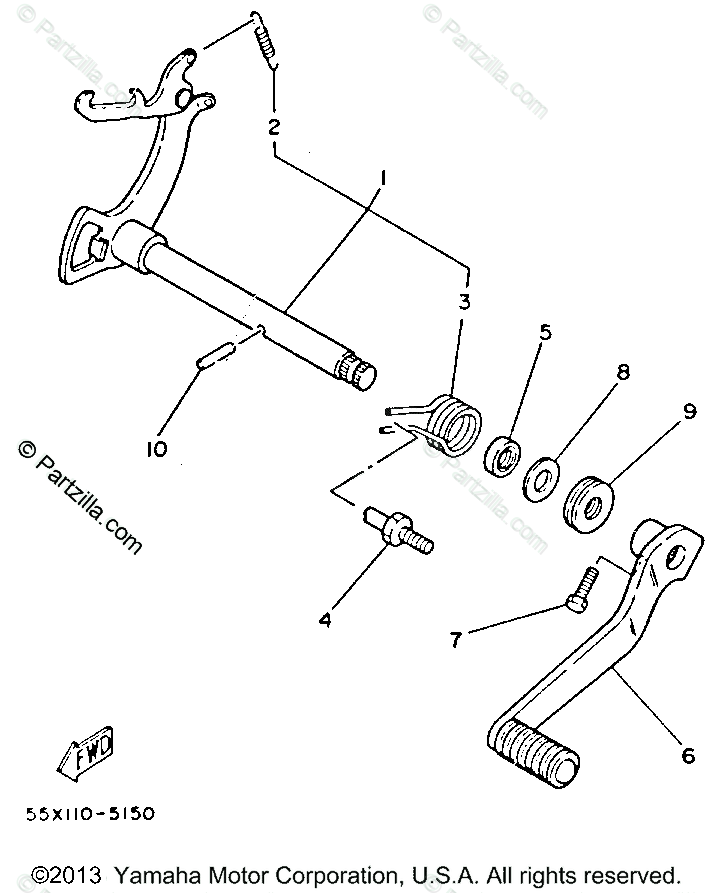 © Partzilla.com
© Partzilla.com
2
1
3
5
8
9
10
© Partzilla.com
© Partzilla.com
4
7
6
FWD
55X110-5150
©2013 Yamaha Motor Corporation, U.S.A. All rights reserved.