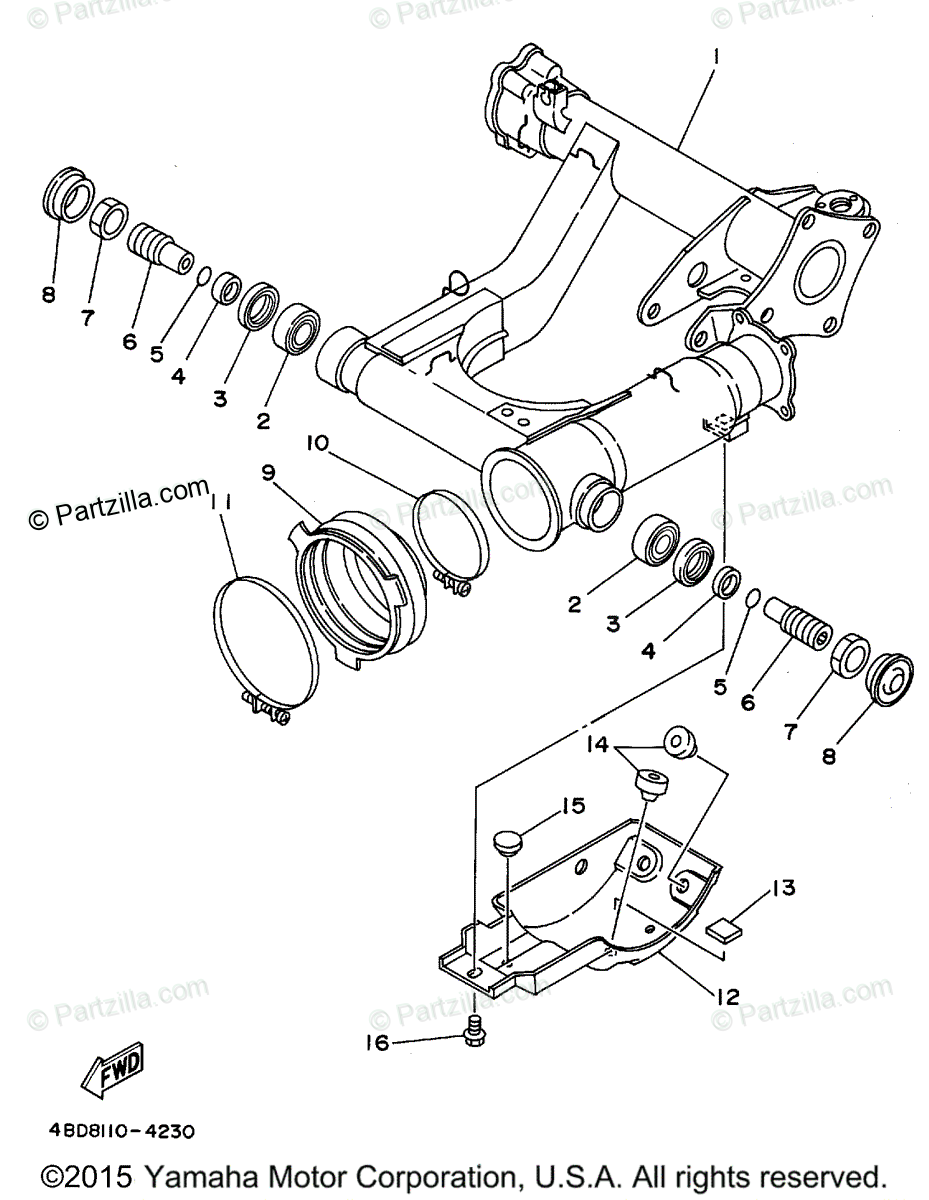 © Partzilla.com © Partzilla.com © Partzilla.com

1

8 7 6 5 4 3 2

10

9

11

© Partzilla.com © Partzilla.com © Partzilla.com

2 3 4 5 6 7 8

14

15

13

12

16

© Partzilla.com © Partzilla.com © Partzilla.com

FWD

4BD8110-4230

©2015 Yamaha Motor Corporation, U.S.A. All rights reserved.