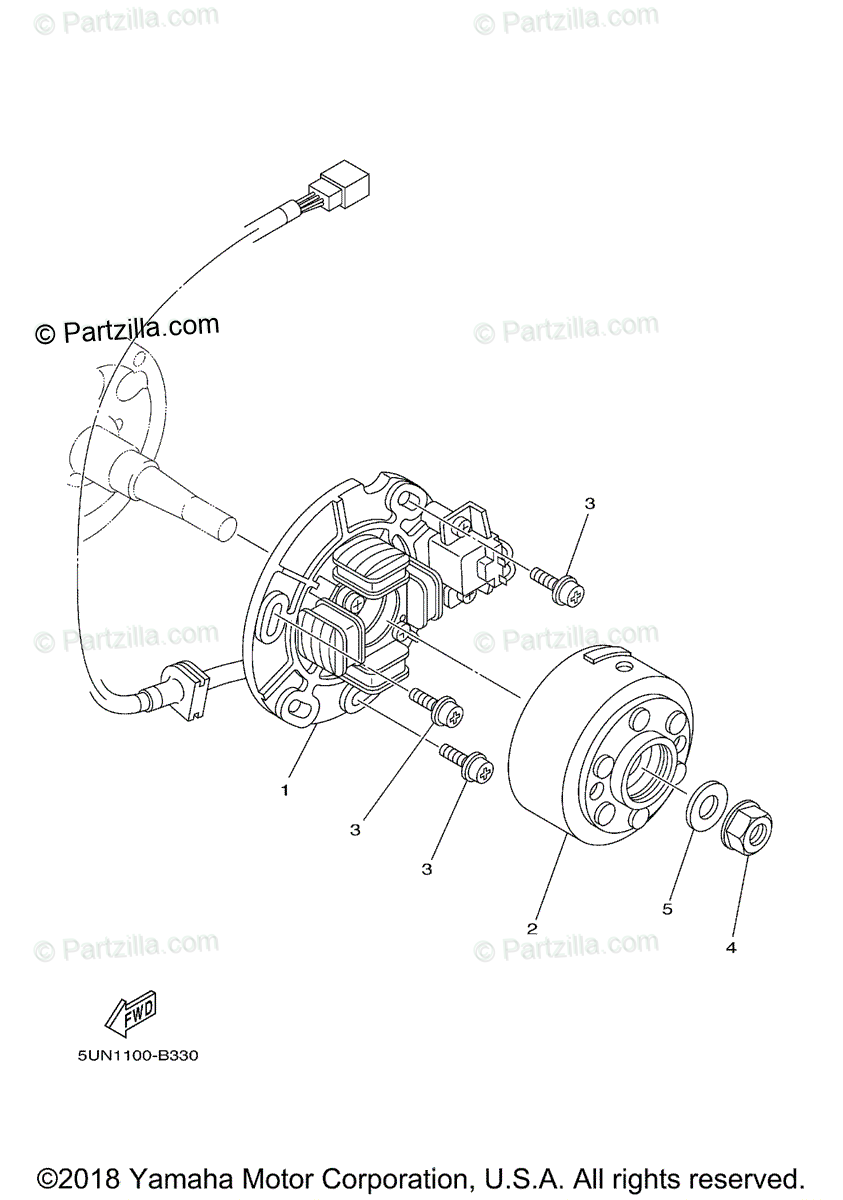 © Partzilla.com
© Partzilla.com
© Partzilla.com
© Partzilla.com
3
© Partzilla.com
© Partzilla.com
1
3
3
2
5
4
© Partzilla.com
© Partzilla.com
FWD
5UN1100-B330
©2018 Yamaha Motor Corporation, U.S.A. All rights reserved.