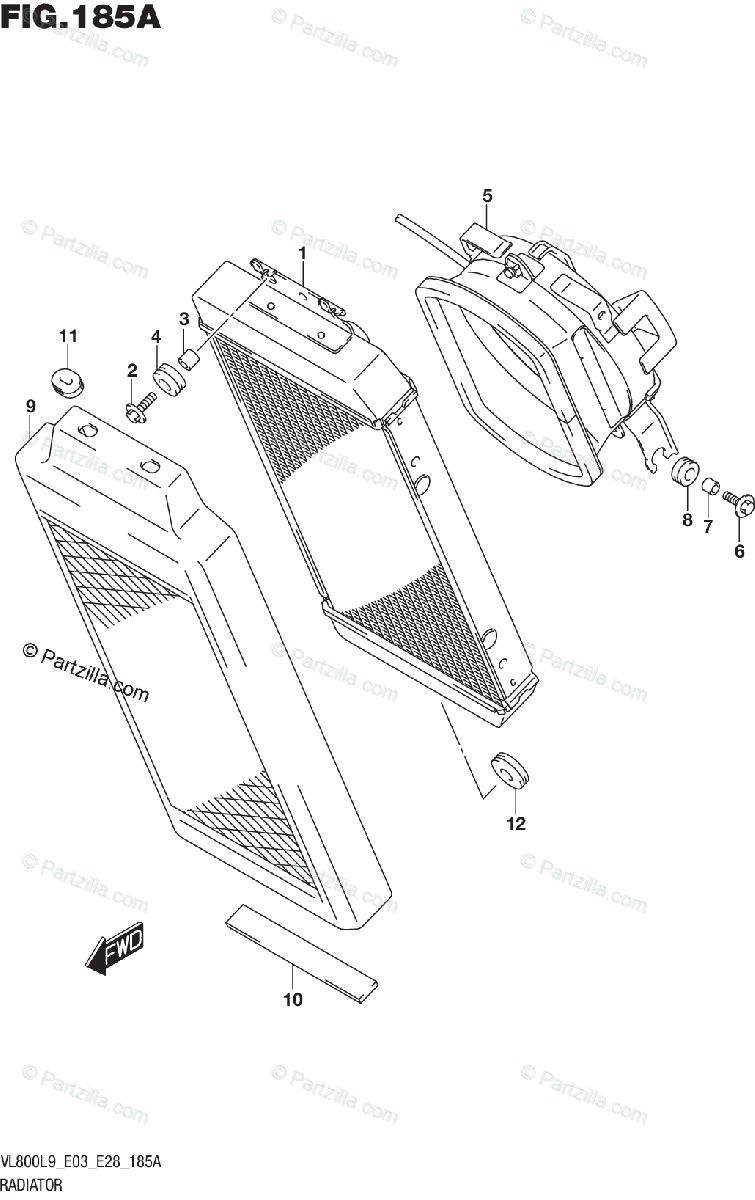 FIG.185A

© Partzilla.com

5

1

11

4

3

2

9

8

7

6

© Partzilla.com

12

FWD

10

VL800L9_E03_E28_185A
RADIATOR