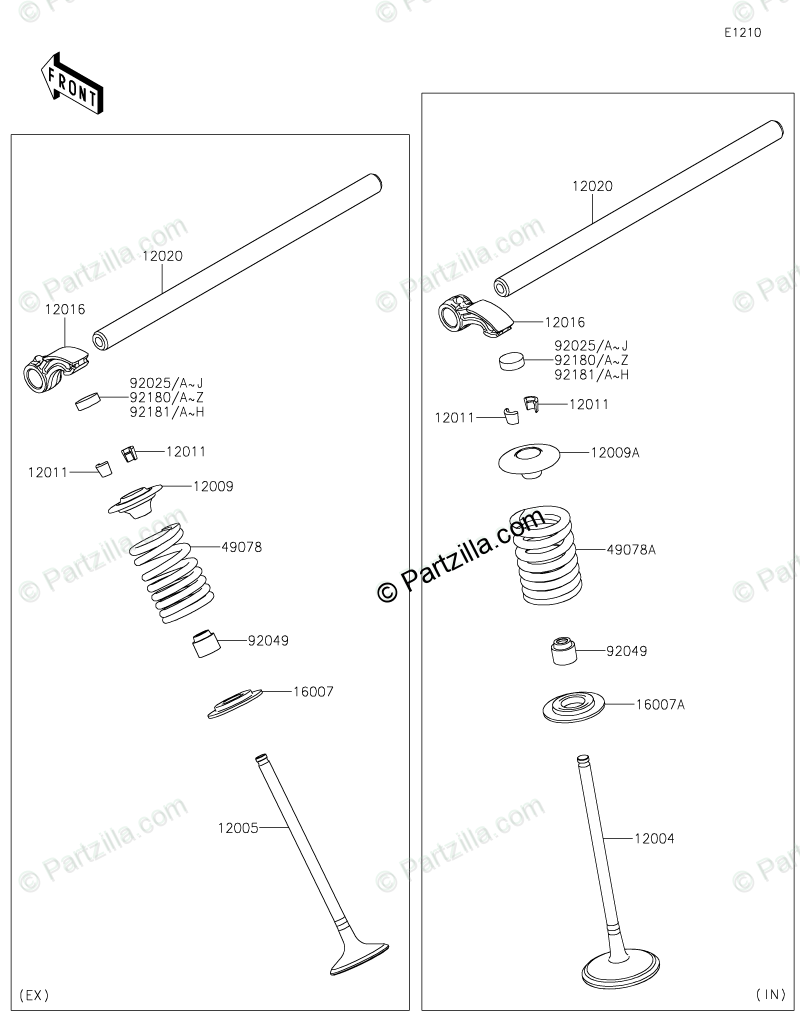 E1210

FRONT

12020
12016
92025/A~J
92180/A~Z
92181/A~H
12011
12011
12009
49078
92049
16007
12005
(EX)

12020
12016
92025/A~J
92180/A~Z
92181/A~H
12011
12011
12009A
49078A
92049
16007A
12004
(IN)

© Partzilla.com