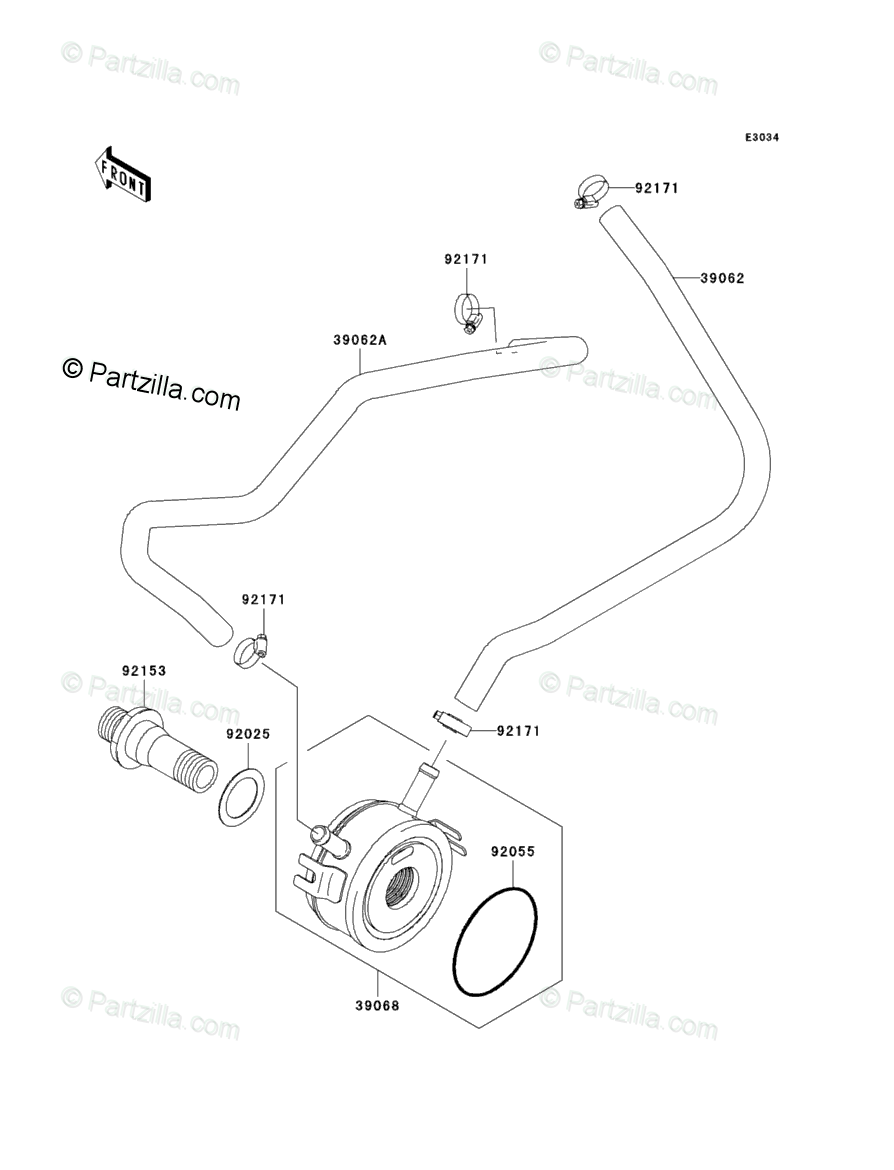 © Partzilla.com
© Partzilla.com

E3034

FRONT

92171

92171

39062

39062A

© Partzilla.com

© Partzilla.com

92171

92153

© Partzilla.com

© Partzilla.com

92025

92171

92055

39068

© Partzilla.com

© Partzilla.com