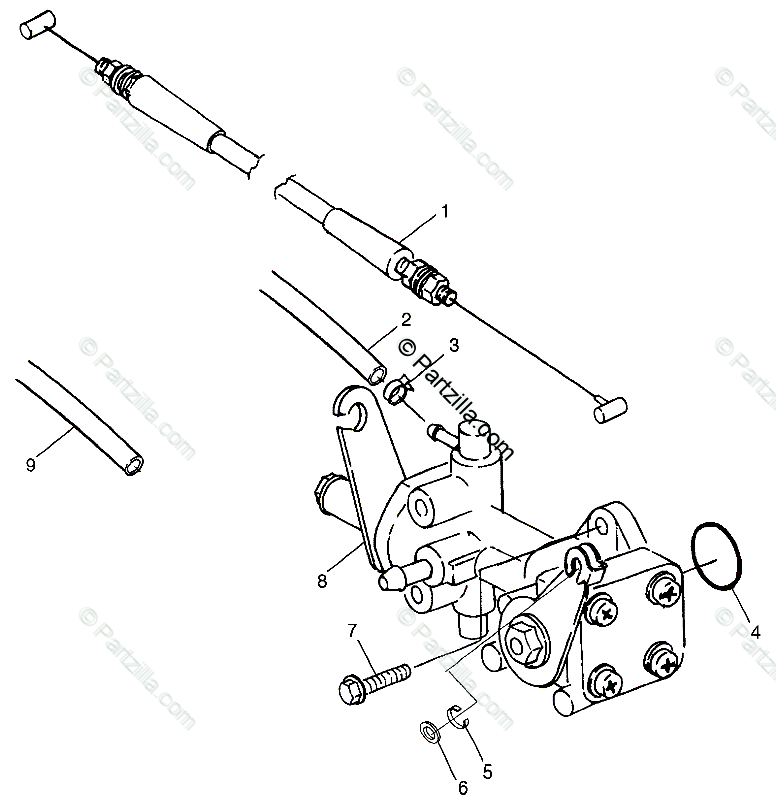 © Partzilla.com
© Partzilla.com
© Partzilla.com
1
2
3
© Partzilla.com
© Partzilla.com
© Partzilla.com
9
8
4
7
© Partzilla.com
© Partzilla.com
© Partzilla.com
5
6