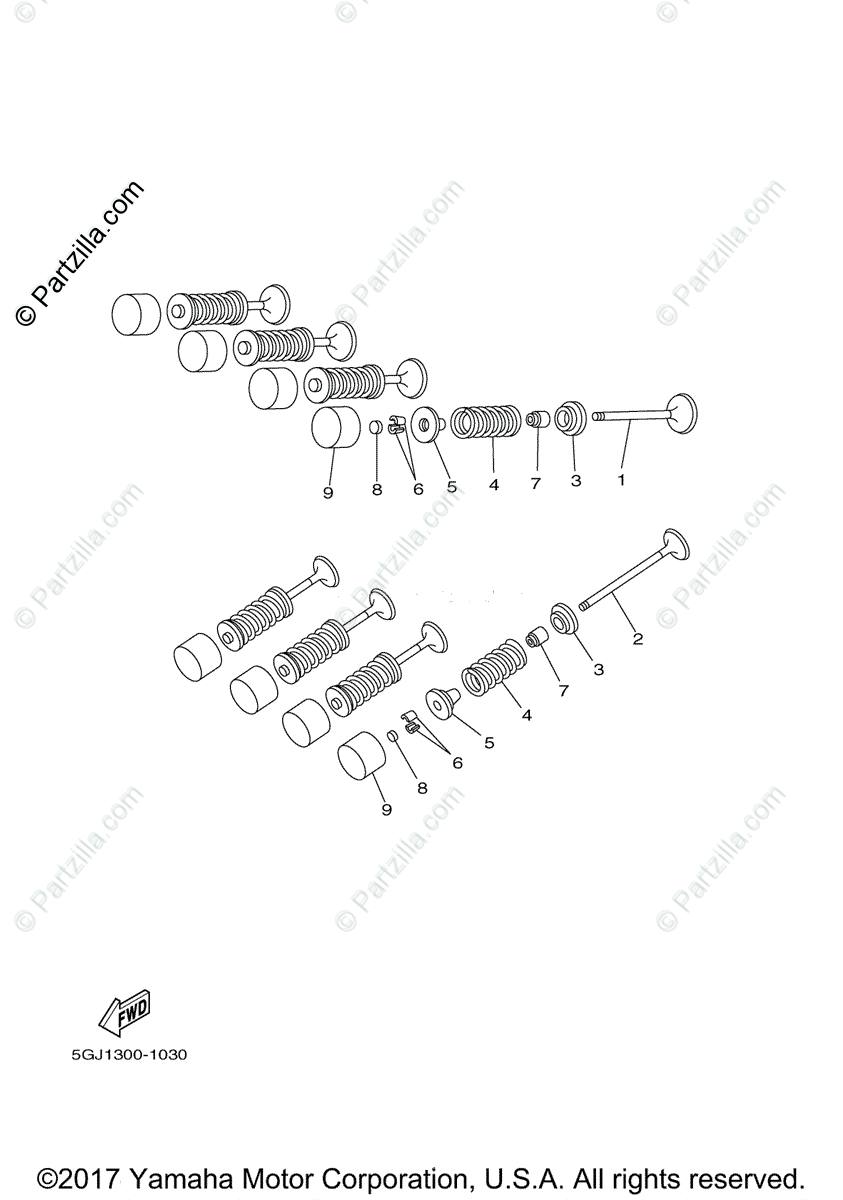 © Partzilla.com

9 8 6 5 4 7 3 1

2
3
7
4
5
6
8
9

FWD

5GJ1300-1030

©2017 Yamaha Motor Corporation, U.S.A. All rights reserved.