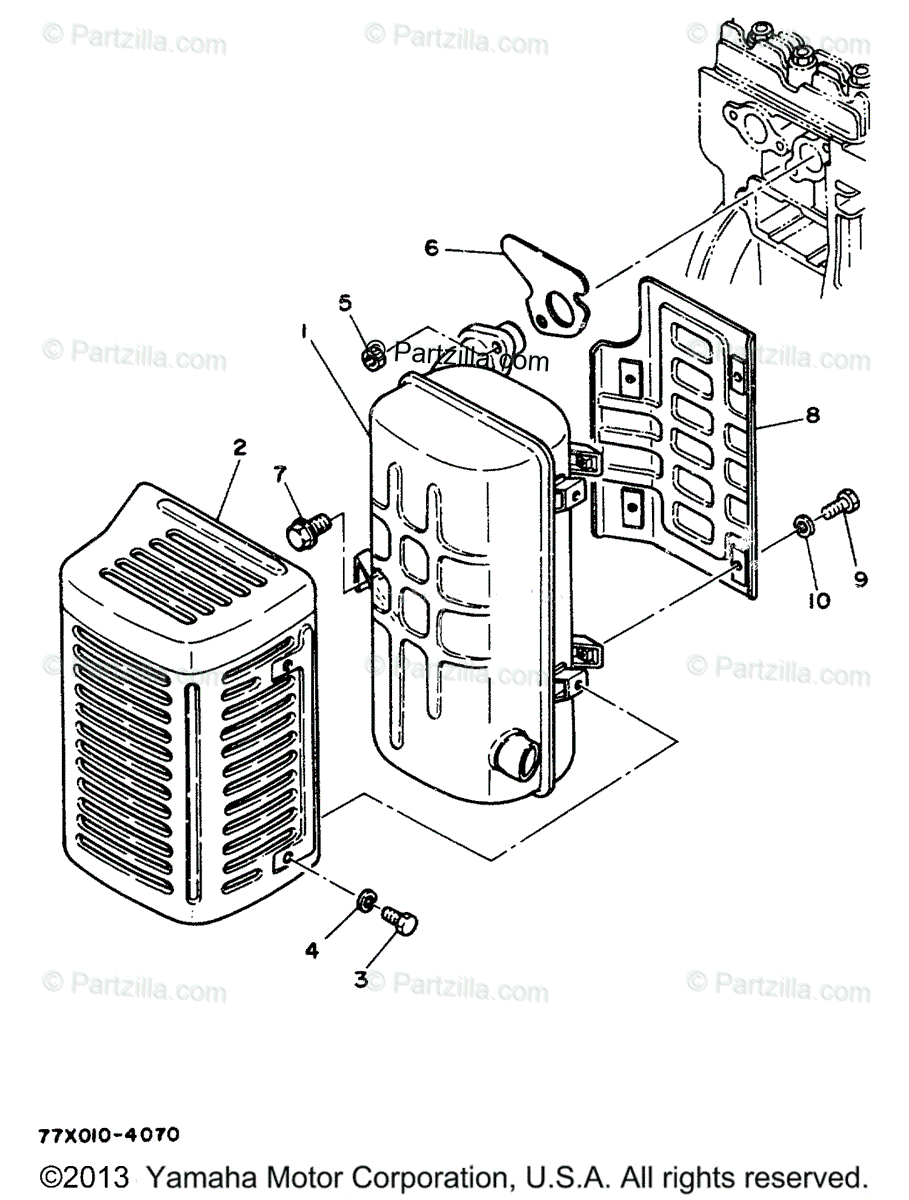 © Partzilla.com © Partzilla.com © Partzilla.com

6

5

1

© Partzilla.com

© Partzilla.com

© Partzilla.com

8

2

7

9

10

© Partzilla.com © Partzilla.com © Partzilla.com

4

3

© Partzilla.com © Partzilla.com © Partzilla.com

77X010-4070

©2013 Yamaha Motor Corporation, U.S.A. All rights reserved.