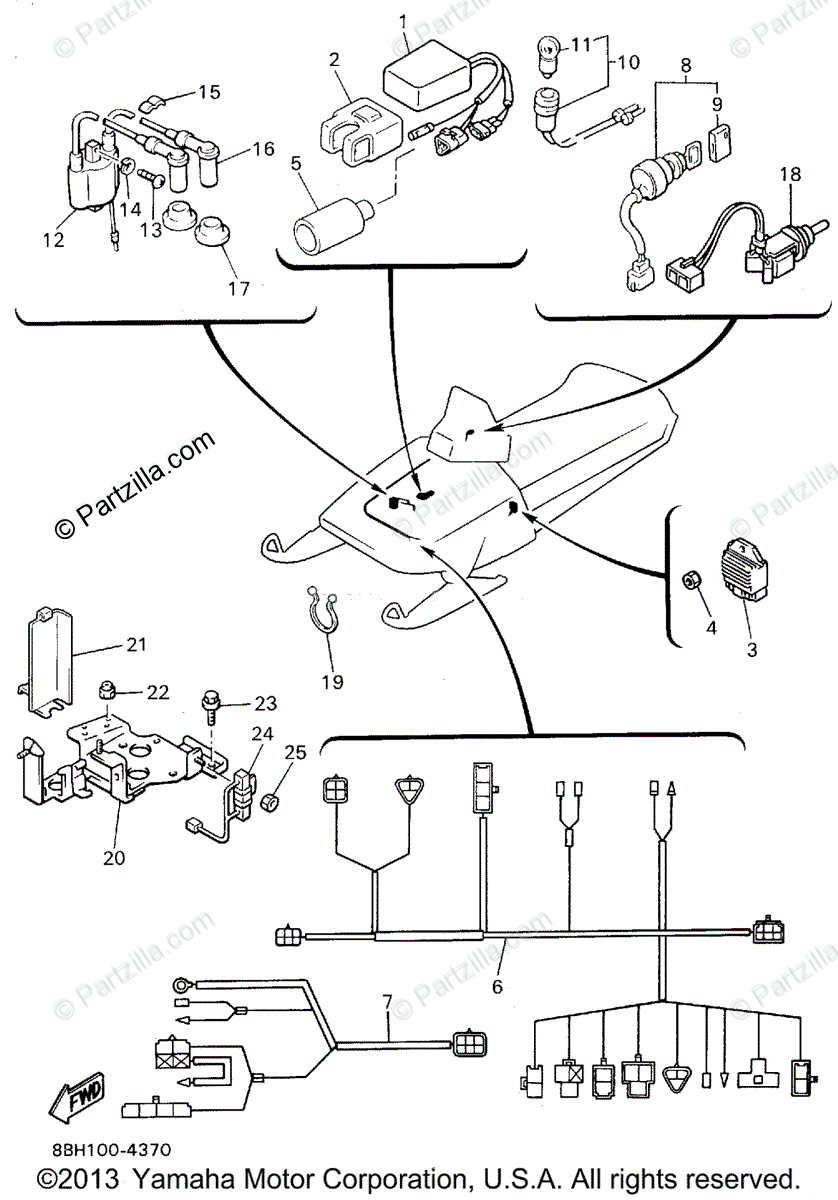 © Partzilla.com

1
2
5
11
10
8
9
18
15
16
14
13
12
17

© Partzilla.com

4
3
19
21
22
23
24
25
20

6
7

FWD

8BH100-4370

©2013 Yamaha Motor Corporation, U.S.A. All rights reserved.