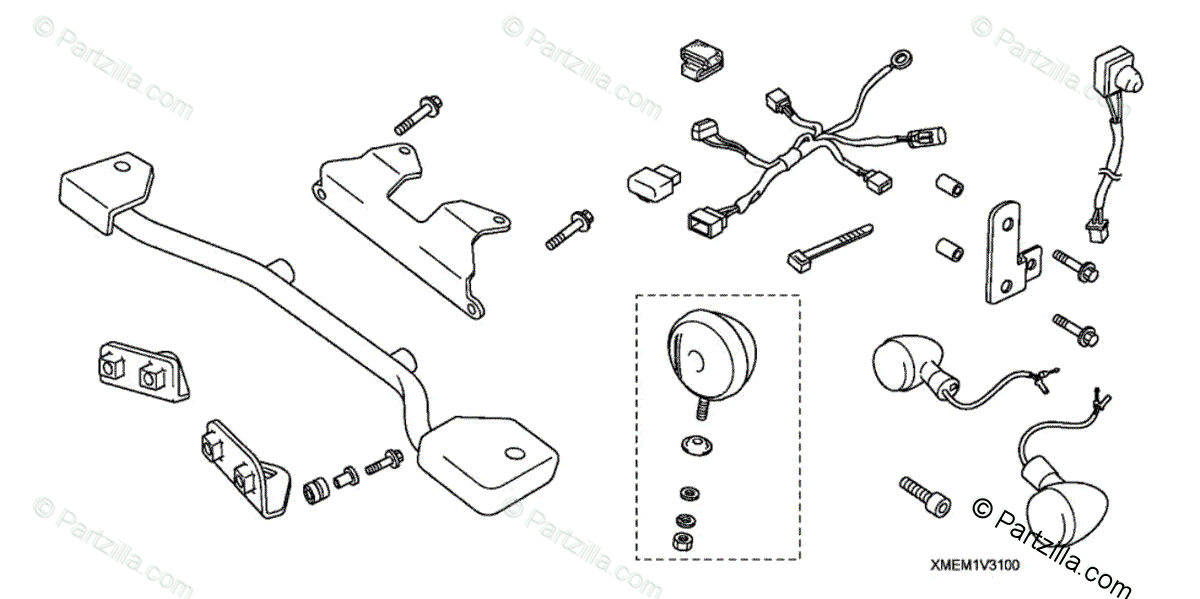 © Partzilla.com

© Partzilla.com

© Partzilla.com

© Partzilla.com

© Partzilla.com

XMEM1V3100

© Partzilla.com