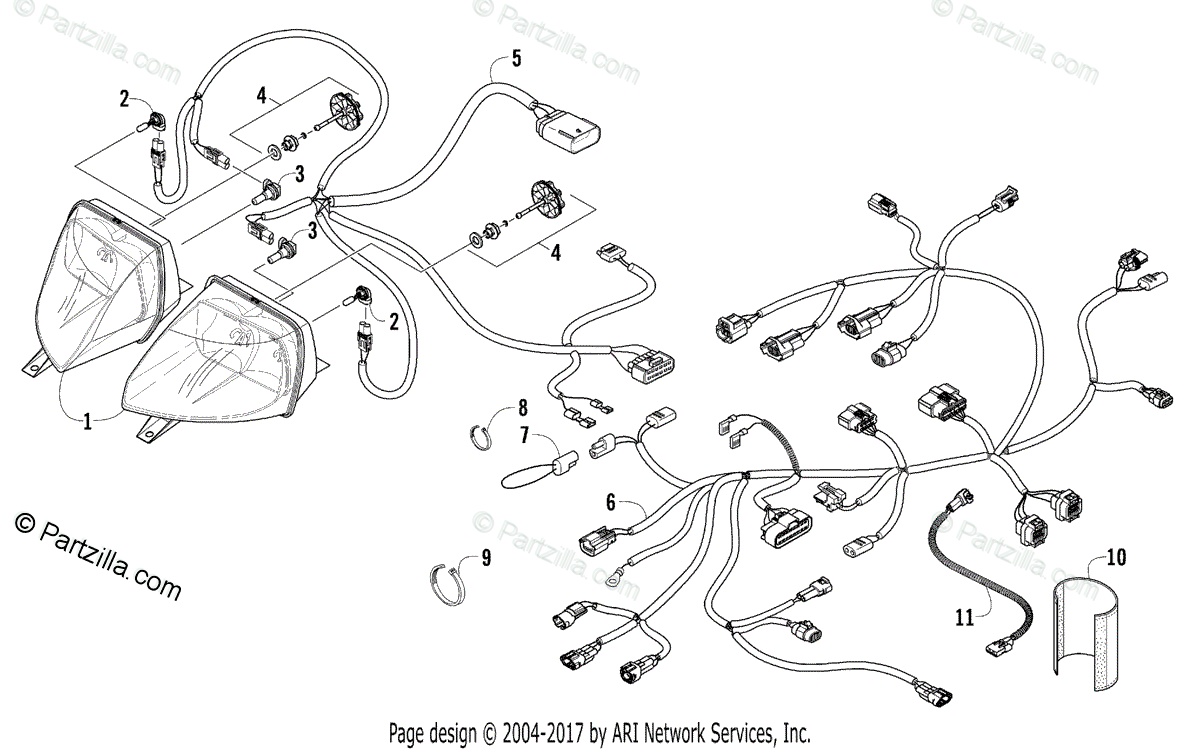 © Partzilla.com © Partzilla.com © Partzilla.com

2
4
5
3
3
4
2
1
8
7
6
9
10
11

© Partzilla.com

© Partzilla.com © Partzilla.com

Page design © 2004-2017 by ARI Network Services, Inc.