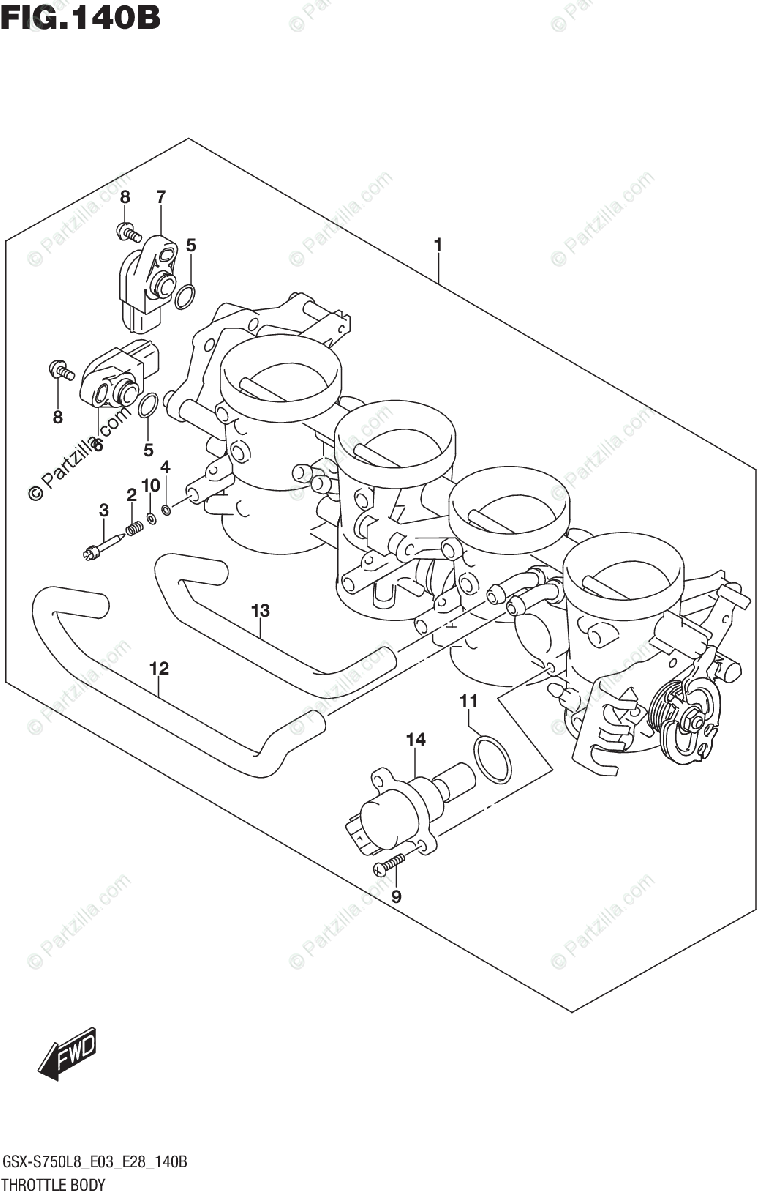 FIG.140B

© Partzilla.com

8
7
5
1
8
6
5
4
10
2
3
13
12
11
14
9

FWD

GSX-S750L8_E03_E28_140B
THROTTLE BODY