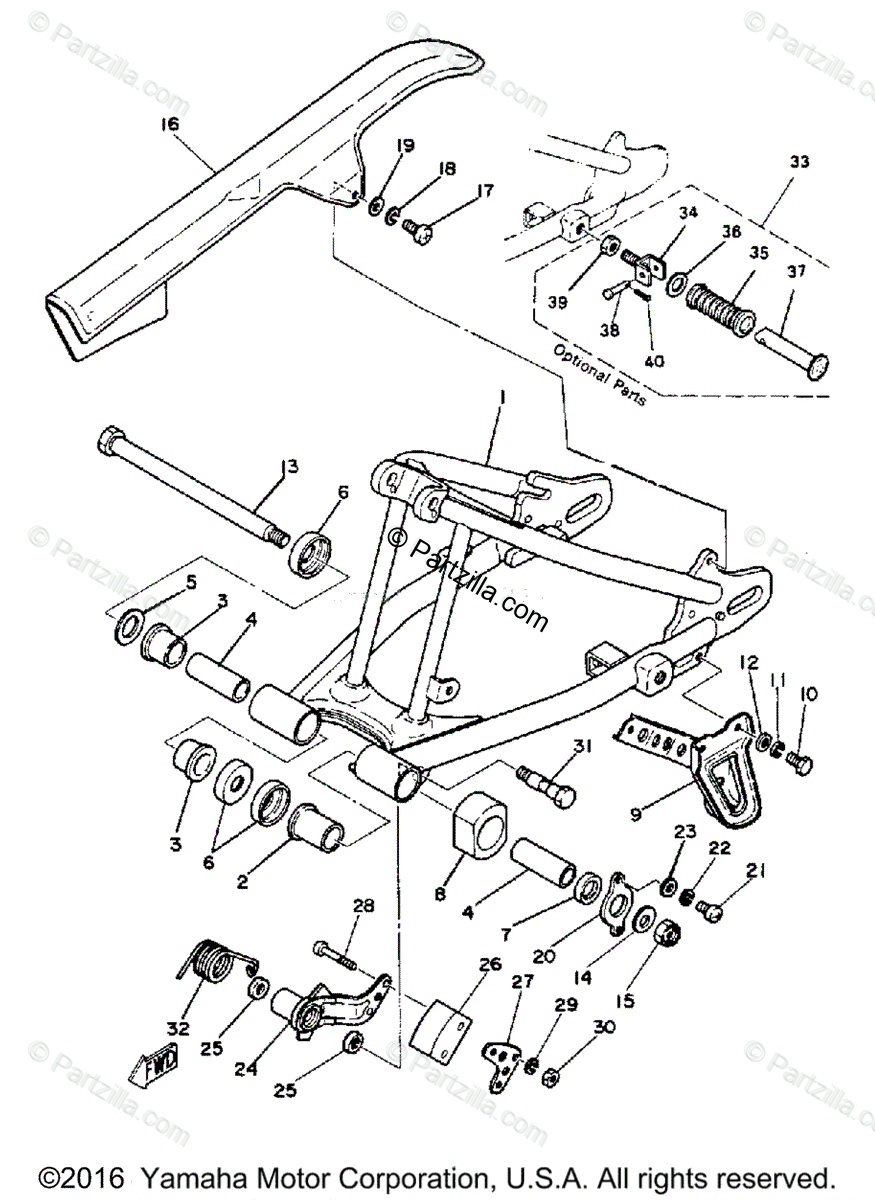 © Partzilla.com

16
19
18
17
33
34
36
35
37
39
38
40
Optional Parts
1
13
6
© Partzilla.com
5
3
4
12
11
10
31
9
3
6
2
8
4
23
22
21
7
20
14
15
28
26
27
29
30
32
25
24
25
FWD

©2016 Yamaha Motor Corporation, U.S.A. All rights reserved.