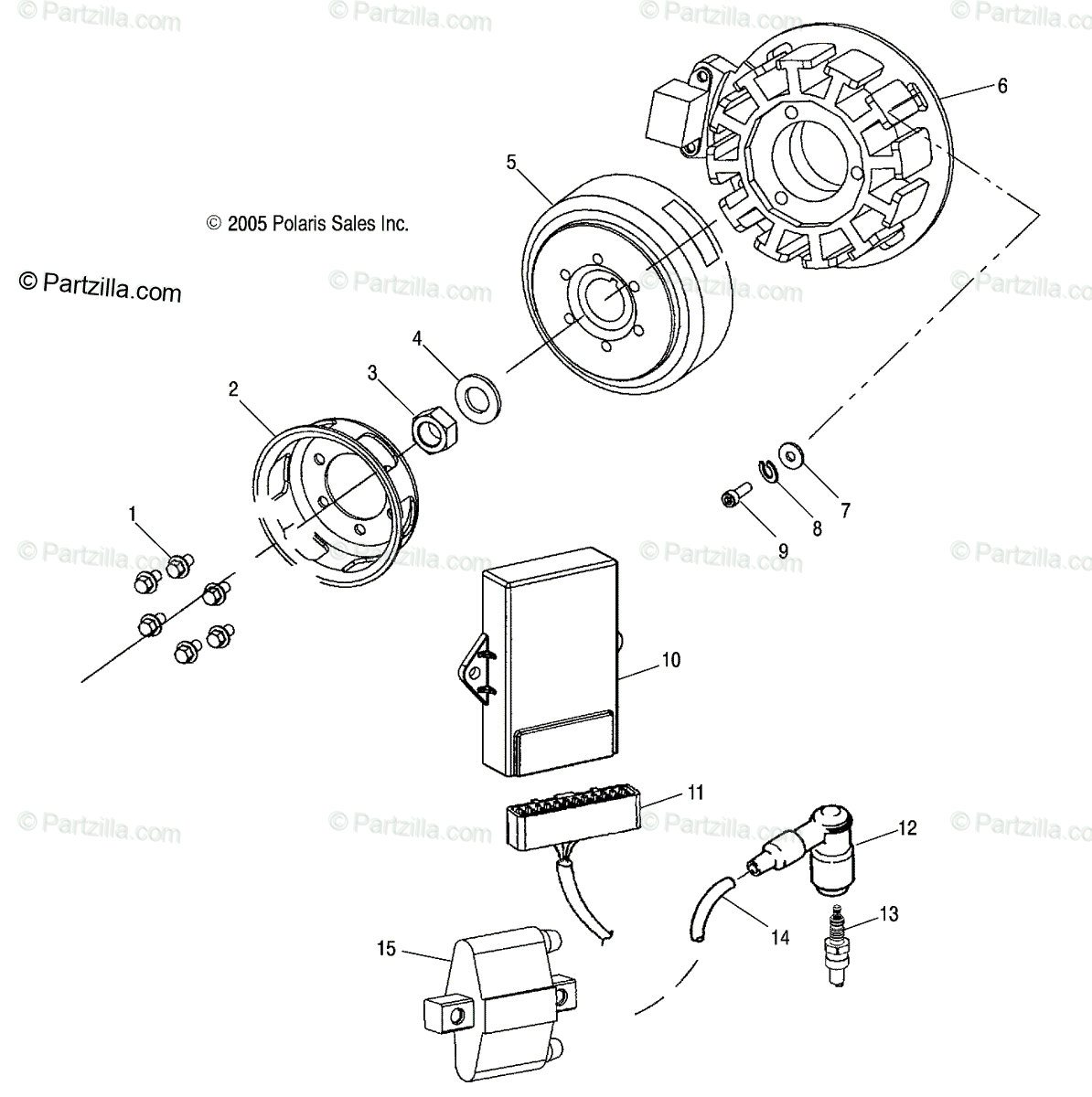 © Partzilla.com © Partzilla.com © Partzilla.com © Partzilla.com

6

5

© 2005 Polaris Sales Inc.

© Partzilla.com

© Partzilla.com © Partzilla.com © Partzilla.com

4

3

2

7

8

9

1

© Partzilla.com © Partzilla.com © Partzilla.com © Partzilla.com

10

11

© Partzilla.com © Partzilla.com © Partzilla.com © Partzilla.com

12

13

14

15