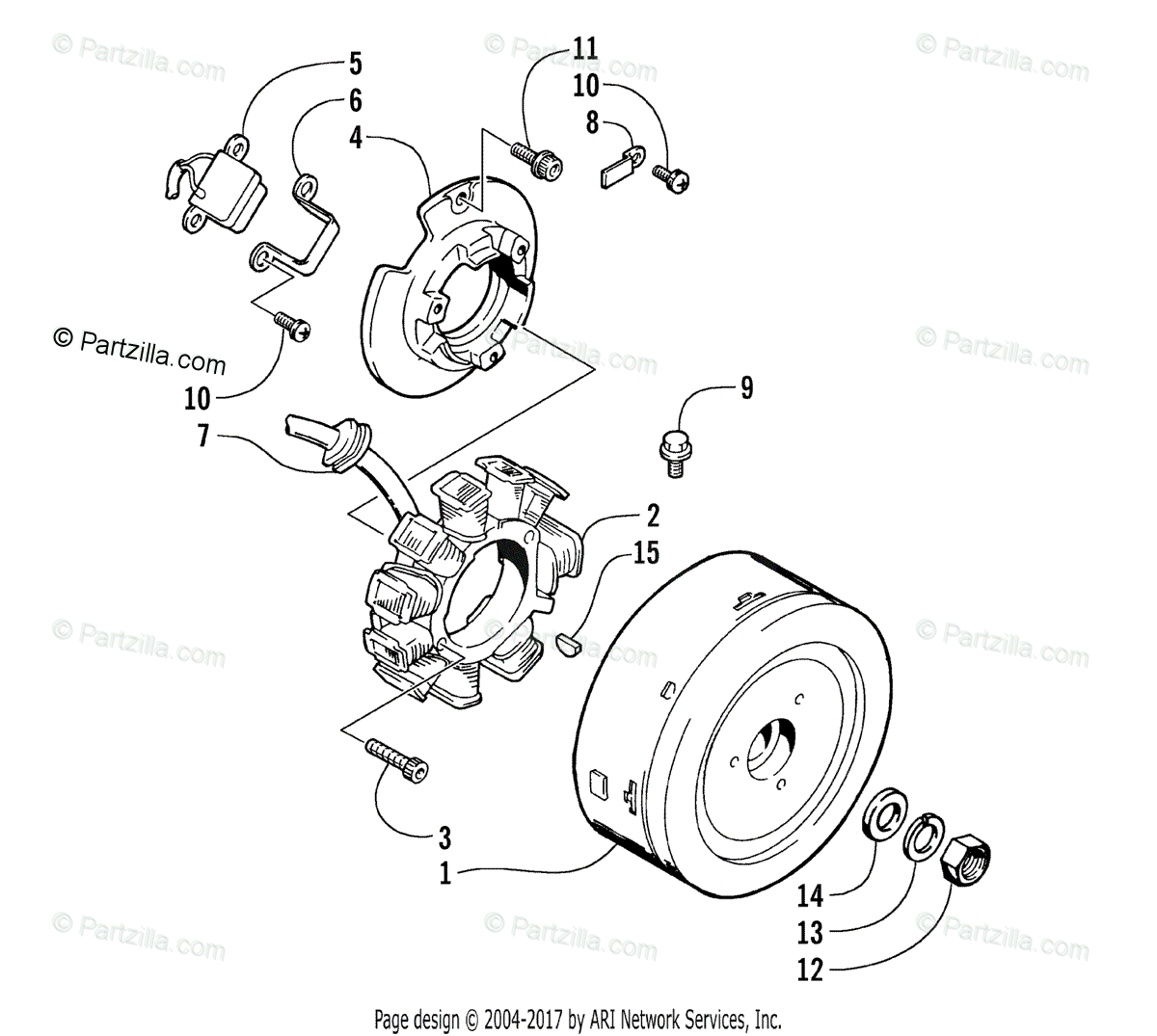 © Partzilla.com
© Partzilla.com
© Partzilla.com

5
6
4
11
10
8

© Partzilla.com
© Partzilla.com
© Partzilla.com

10
7
9
2
15

© Partzilla.com
© Partzilla.com
© Partzilla.com

3
1
14
13
12

© Partzilla.com
© Partzilla.com
© Partzilla.com

Page design © 2004-2017 by ARI Network Services, Inc.