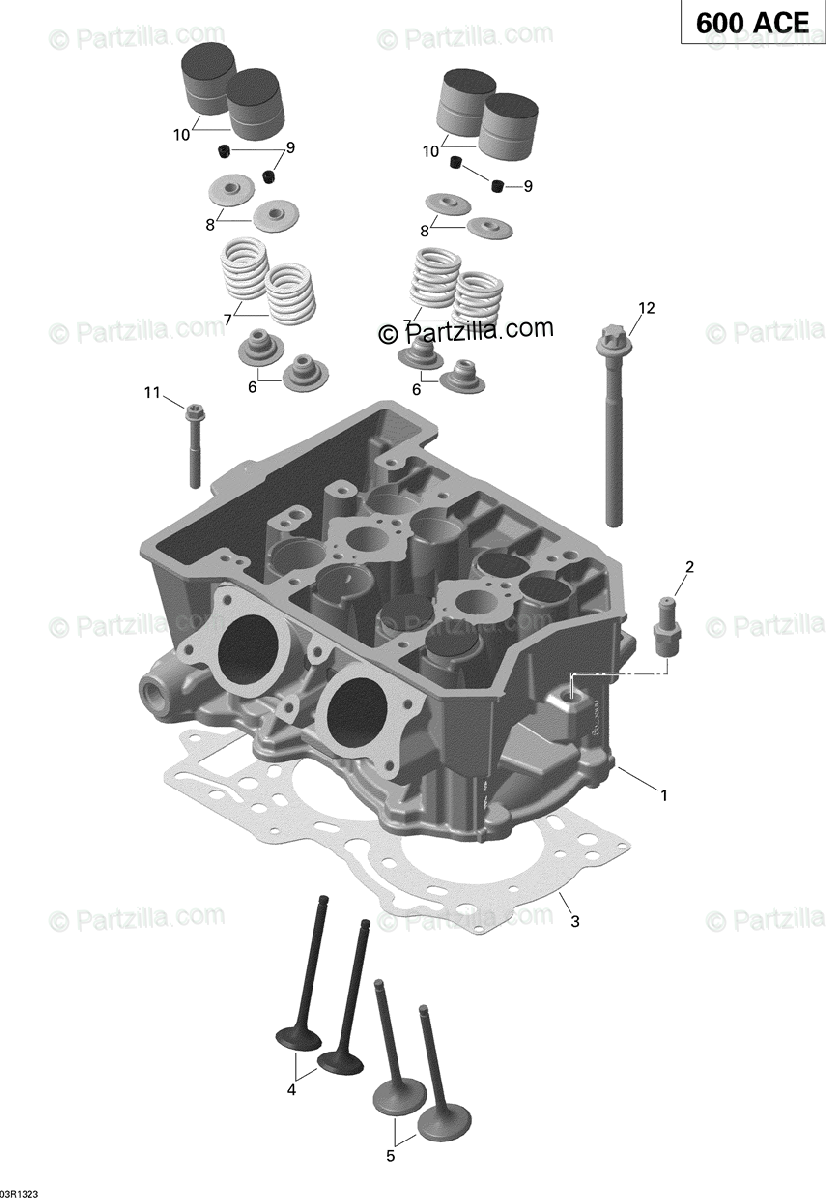 600 ACE

© Partzilla.com © Partzilla.com

10 9 8 7 6

10 9 8 7 6

© Partzilla.com © Partzilla.com © Partzilla.com

12

11

2

© Partzilla.com © Partzilla.com © Partzilla.com

1

3

© Partzilla.com © Partzilla.com © Partzilla.com

4

5

03R1323