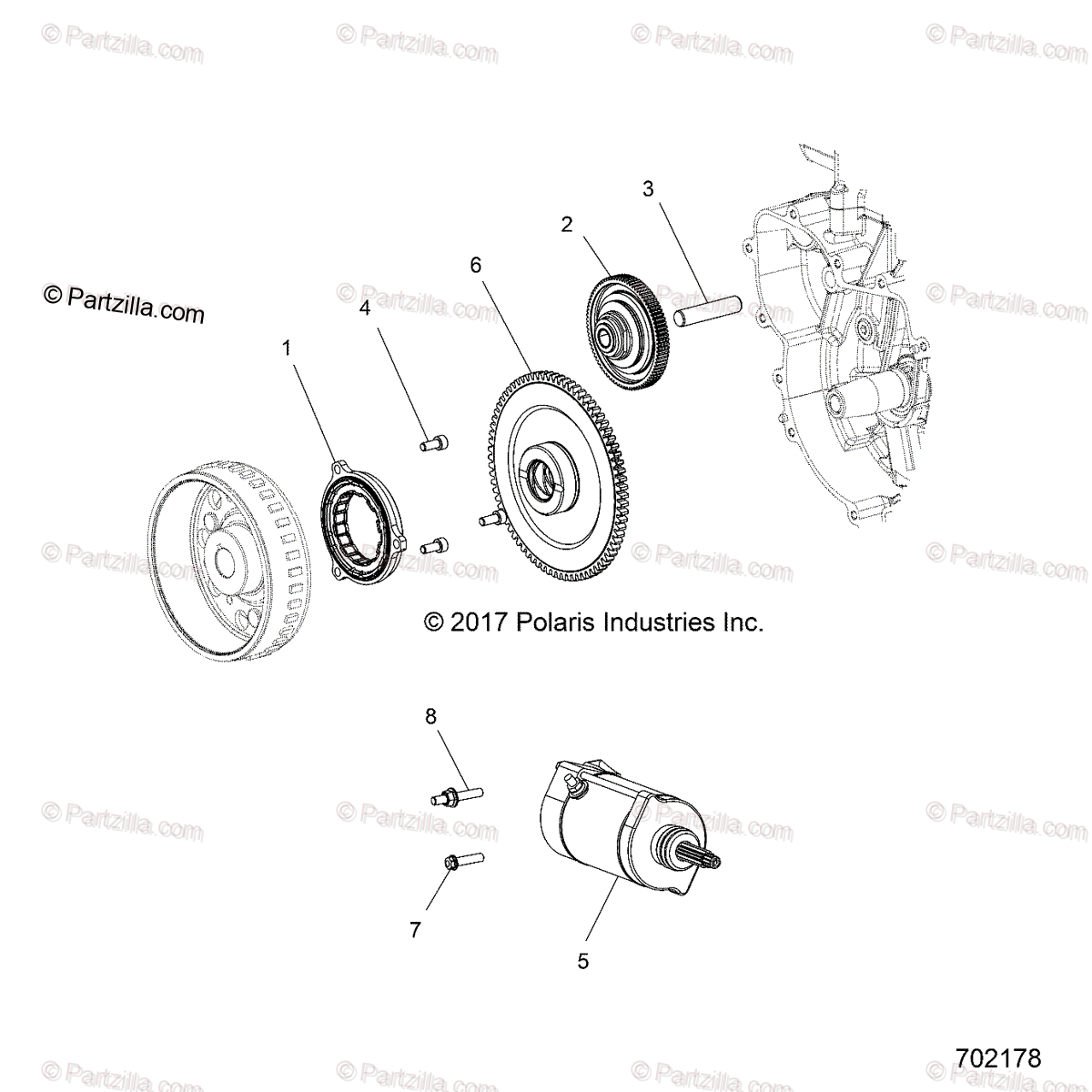 © Partzilla.com © Partzilla.com © Partzilla.com © Partzilla.com

3

2

6

© Partzilla.com

4

1

© 2017 Polaris Industries Inc.

8

7

5

702178