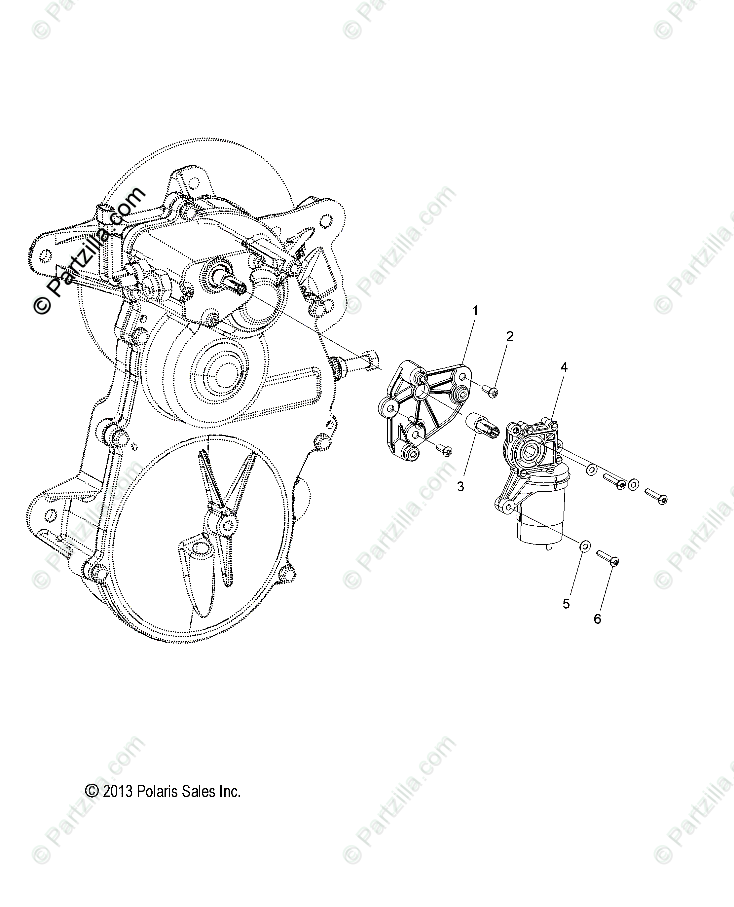 © Partzilla.com

1

2

4

3

5

6

© 2013 Polaris Sales Inc.