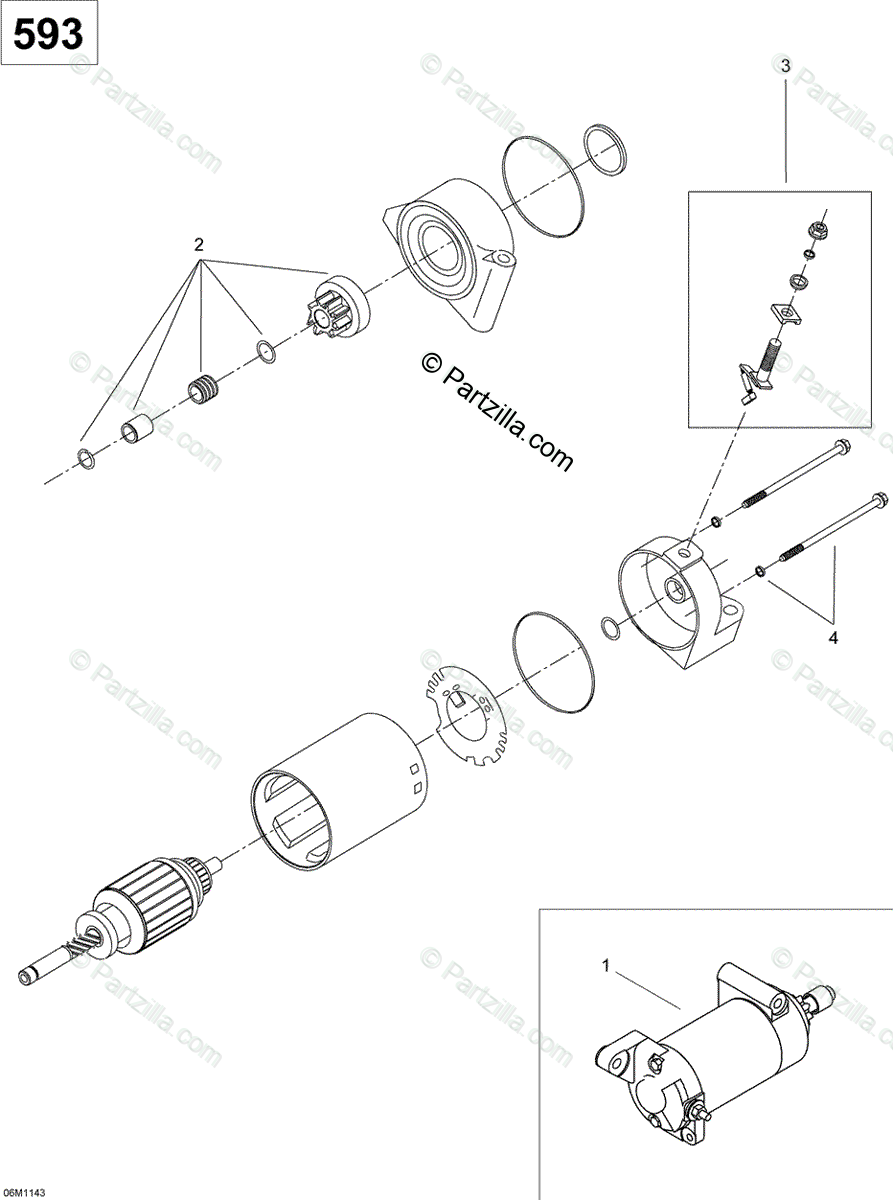 593

3

2

© Partzilla.com

4

1

06M1143