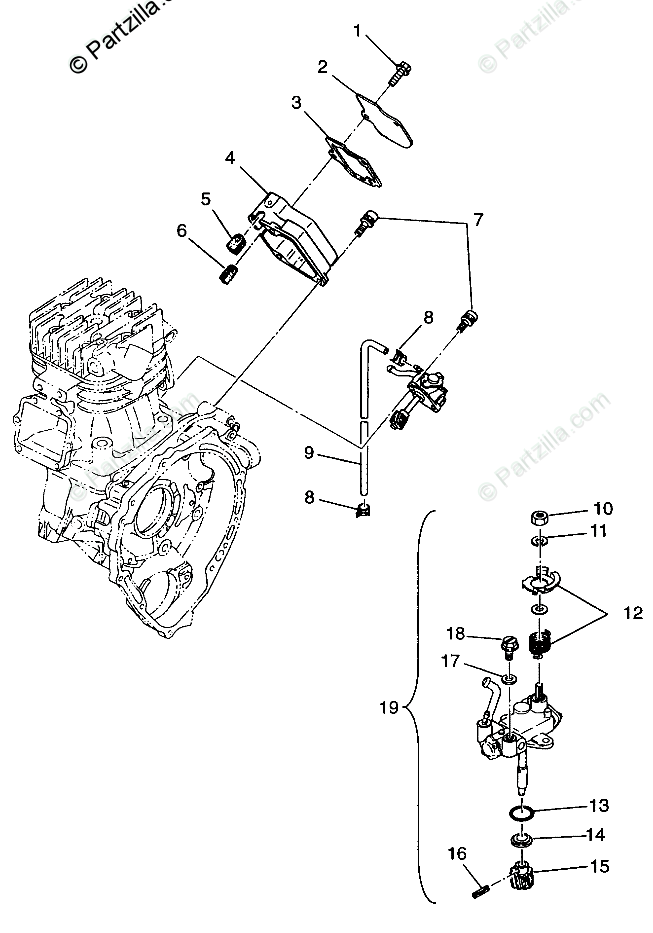 © Partzilla.com

© Partzilla.com

© Partzilla.com

© Partzilla.com

1
2
3
4
5
6
7
8
9
8
10
11
12
18
17
19
13
14
16
15