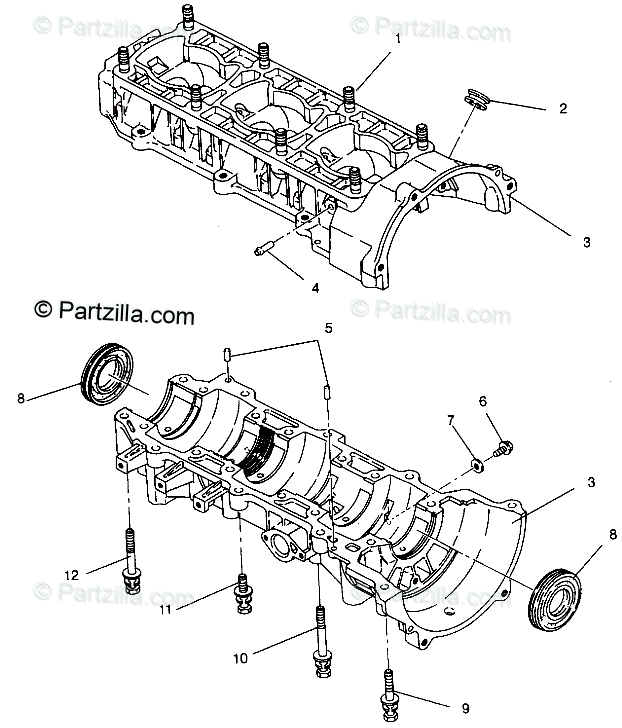 © Partzilla.com
© Partzilla.com
1
2
3
4
© Partzilla.com
© Partzilla.com
5
8
6
7
3
8
12
11
10
9
© Partzilla.com
© Partzilla.com