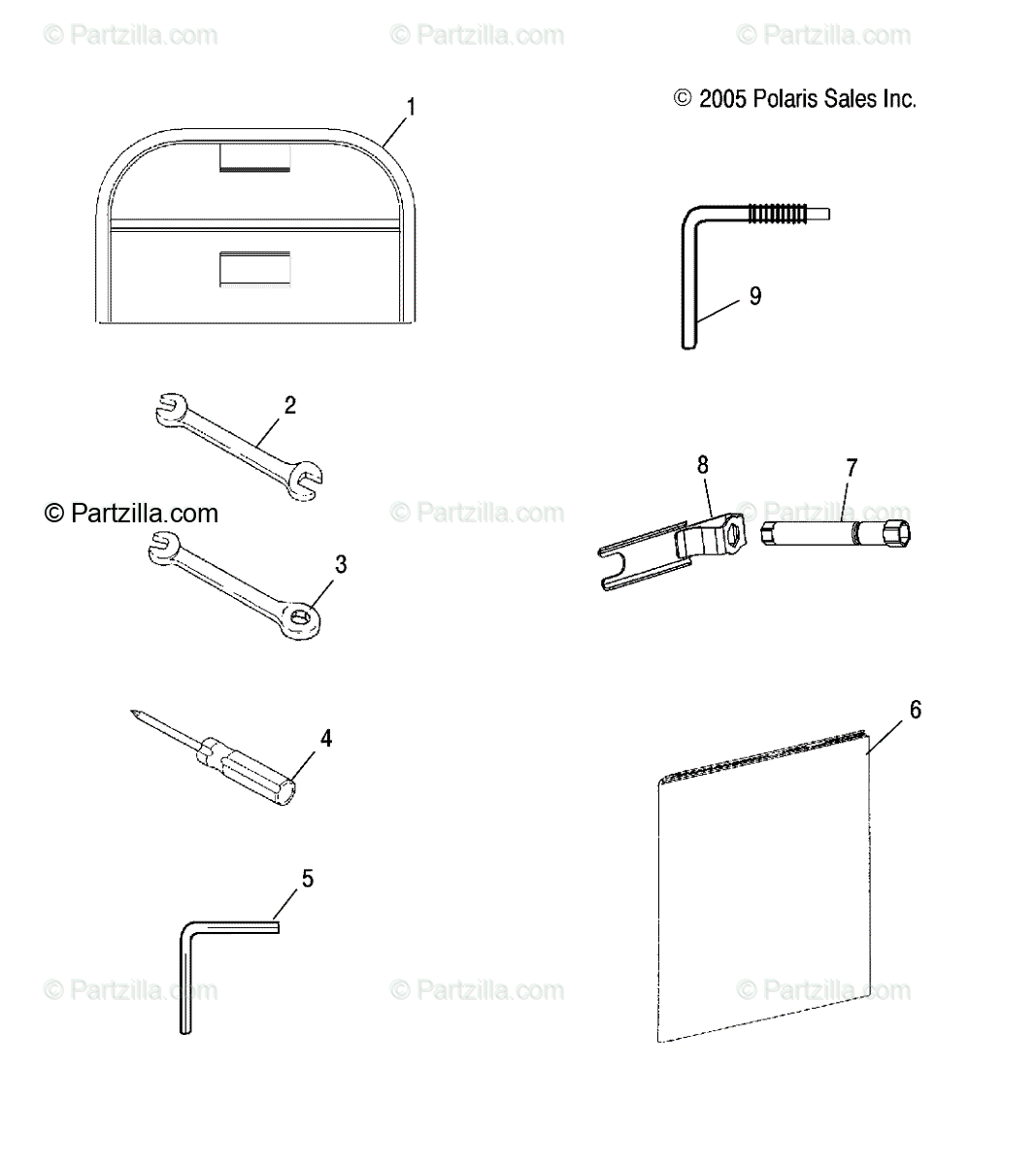 © Partzilla.com © Partzilla.com © Partzilla.com

© 2005 Polaris Sales Inc.

1

9

2

8

7

© Partzilla.com © Partzilla.com © Partzilla.com

3

4

6

5

© Partzilla.com © Partzilla.com © Partzilla.com